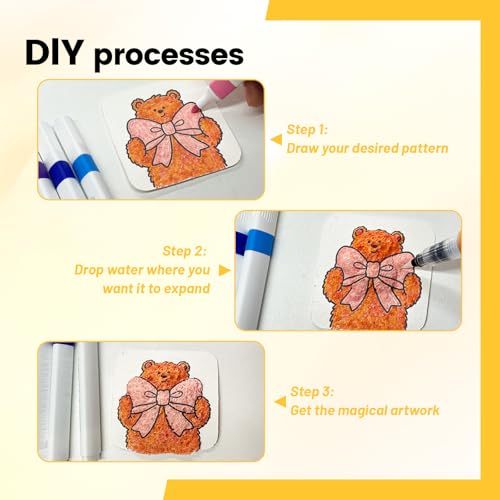 DIY processes

Step 1:
Draw your desired pattern

Step 2:
Drop water where you want it to expand

Step 3:
Get the magical artwork