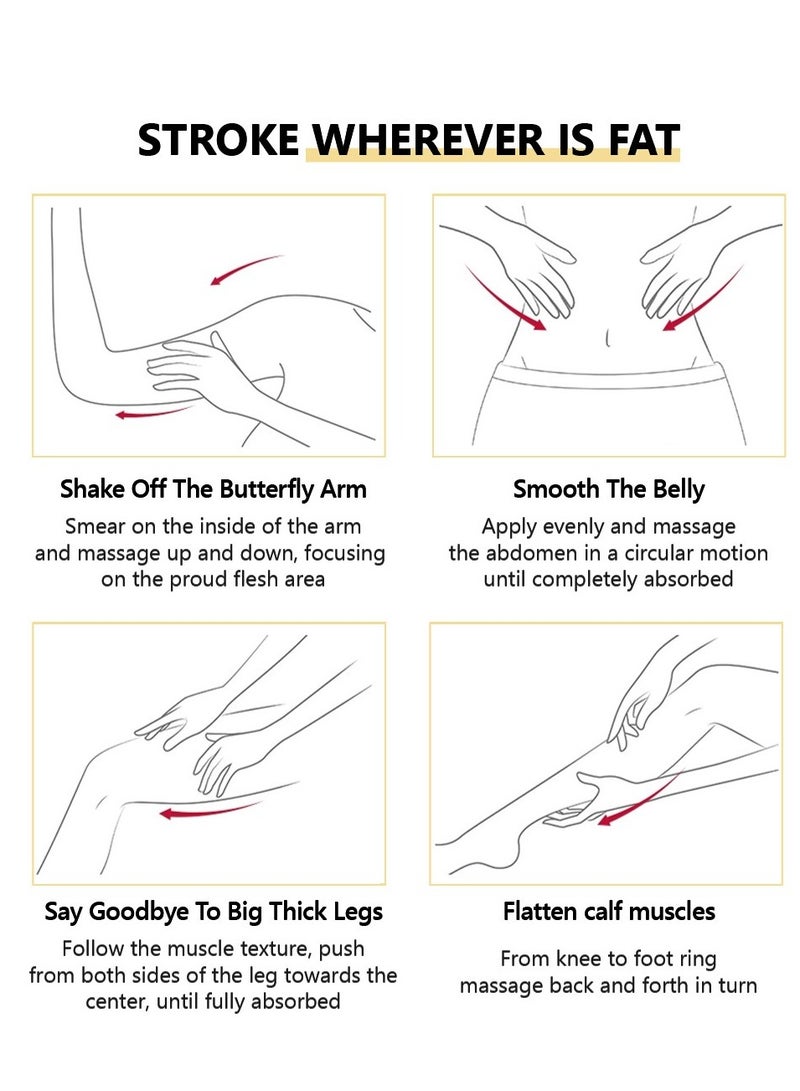 STROKE WHEREVER IS FAT

Shake Off The Butterfly Arm

Smear on the inside of the arm and massage up and down, focusing on the proud flesh area

Smooth The Belly

Apply evenly and massage the abdomen in a circular motion until completely absorbed

Say Goodbye To Big Thick Legs

Follow the muscle texture, push from both sides of the leg towards the center, until fully absorbed

Flatten calf muscles

From knee to foot ring massage back and forth in turn