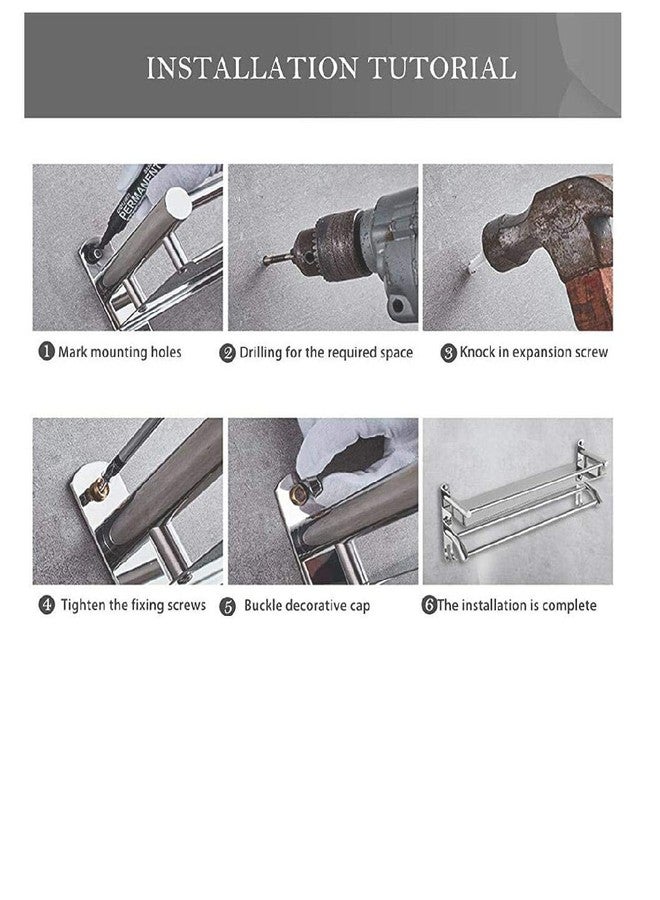 INSTALLATION TUTORIAL

PERMANENT

1 Mark mounting holes

2 Drilling for the required space

3 Knock in expansion screw

4 Tighten the fixing screws

5 Buckle decorative cap

6 The installation is complete