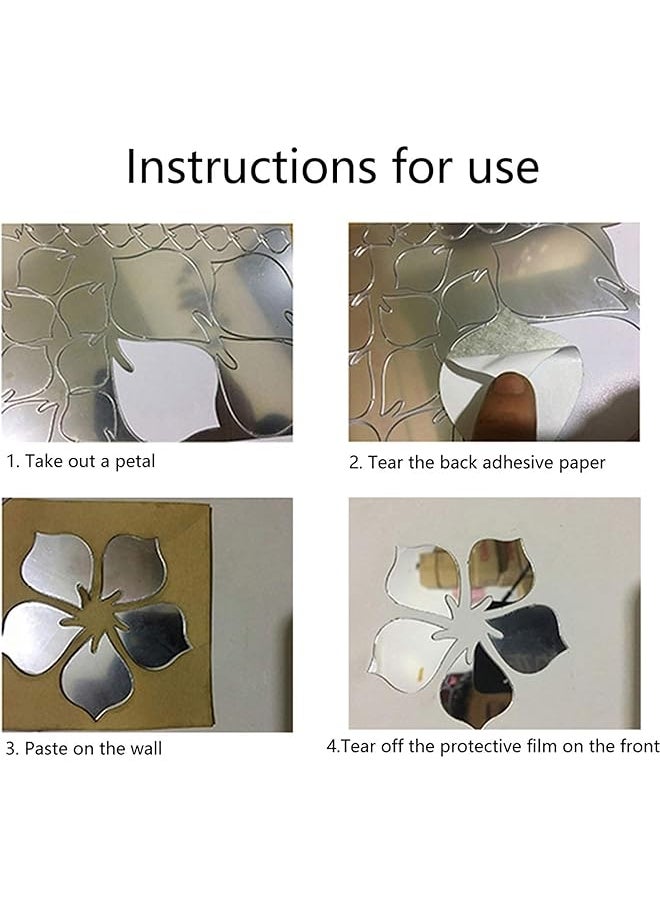 Instructions for use

1. Take out a petal

2. Tear the back adhesive paper

3. Paste on the wall

4.Tear off the protective film on the front