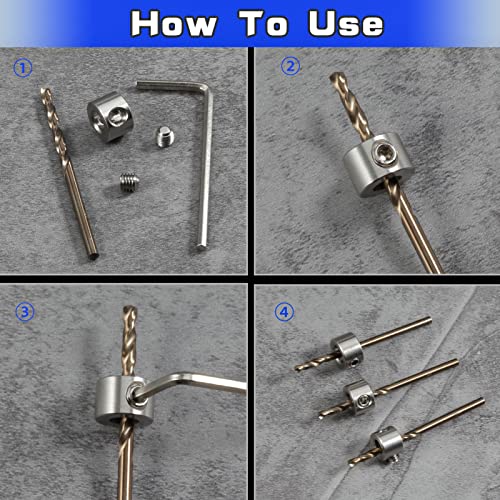 How To Use

①

②

③

④