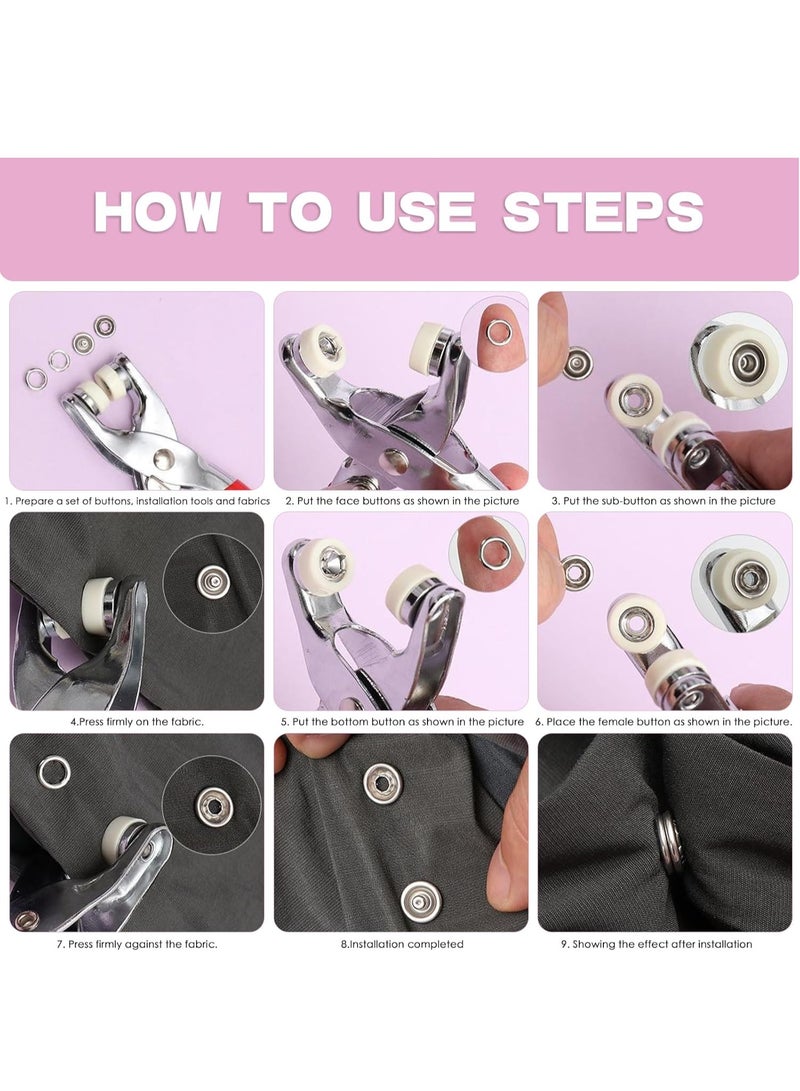 HOW TO USE STEPS

1. Prepare a set of buttons, installation tools and fabrics

2. Put the face buttons as shown in the picture

3. Put the sub-button as shown in the picture

4.Press firmly on the fabric.

5. Put the bottom button as shown in the picture

6. Place the female button as shown in the picture.

7. Press firmly against the fabric.

8.Installation completed

9. Showing the effect after installation