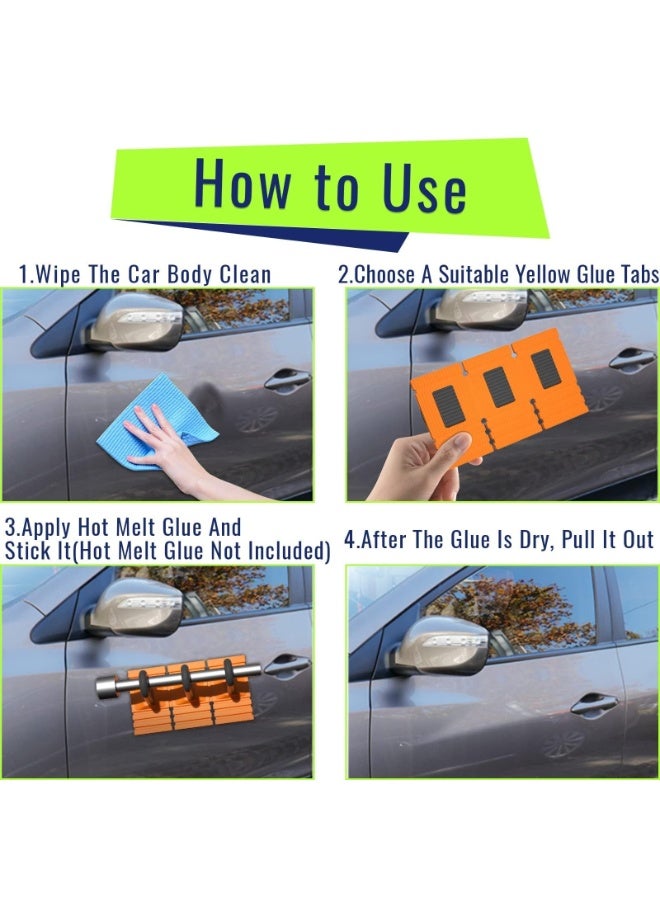 How to Use

1.Wipe The Car Body Clean

2.Choose A Suitable Yellow Glue Tabs

3.Apply Hot Melt Glue And Stick It(Hot Melt Glue Not Included)

4.After The Glue Is Dry, Pull It Out