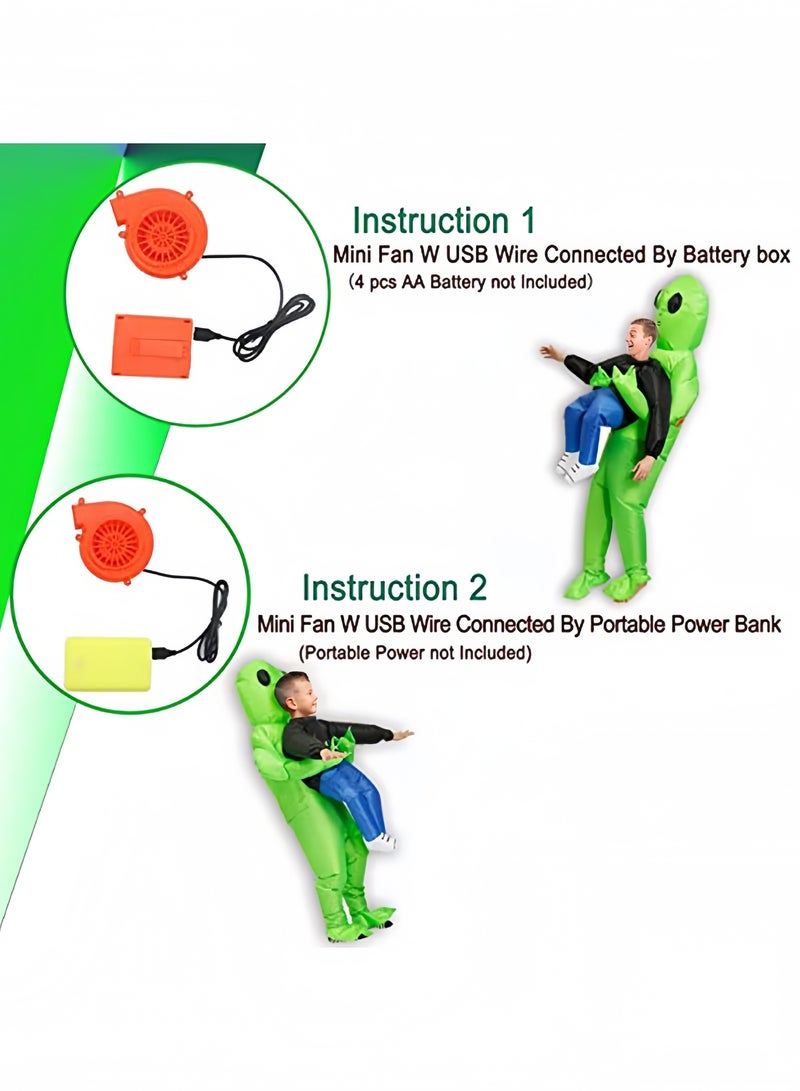 Instruction 1
Mini Fan W USB Wire Connected By Battery box
(4 pcs AA Battery not Included)

Instruction 2
Mini Fan W USB Wire Connected By Portable Power Bank
(Portable Power not Included)