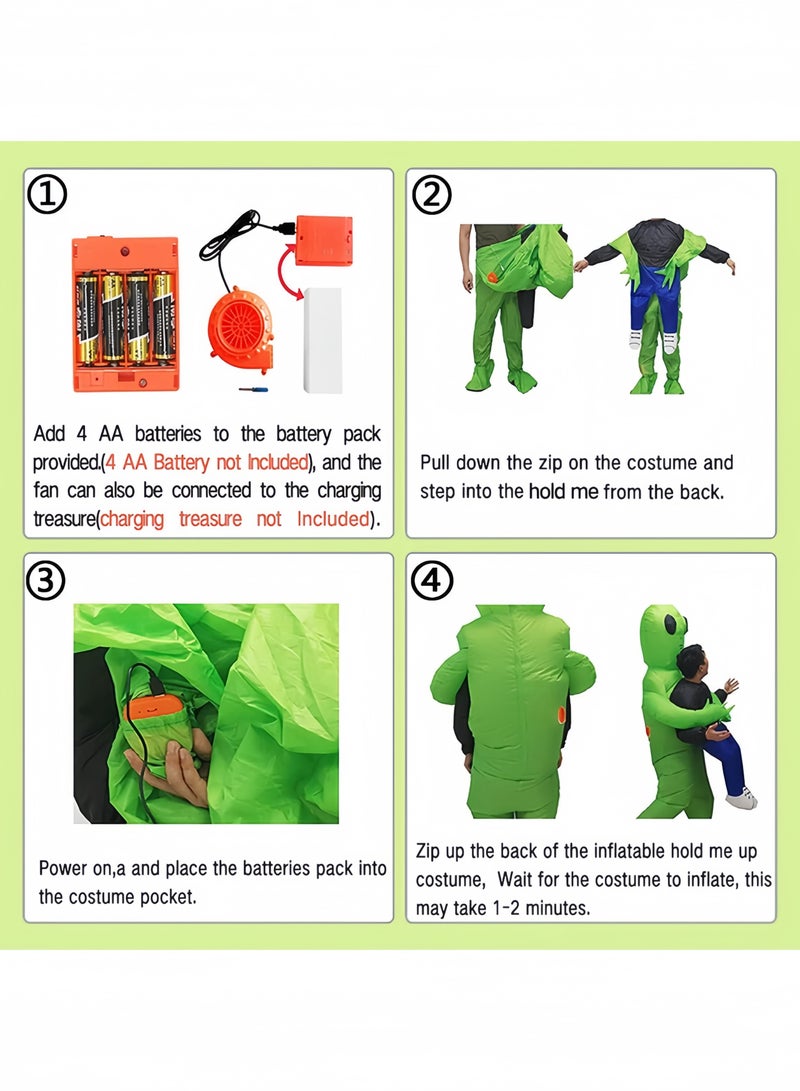 ①

Add 4 AA batteries to the battery pack provided.(4 AA Battery not Included), and the fan can also be connected to the charging treasure(charging treasure not Included).

②

Pull down the zip on the costume and step into the hold me from the back.

③

Power on,a and place the batteries pack into the costume pocket.

④

Zip up the back of the inflatable hold me up costume, Wait for the costume to inflate, this may take 1-2 minutes.