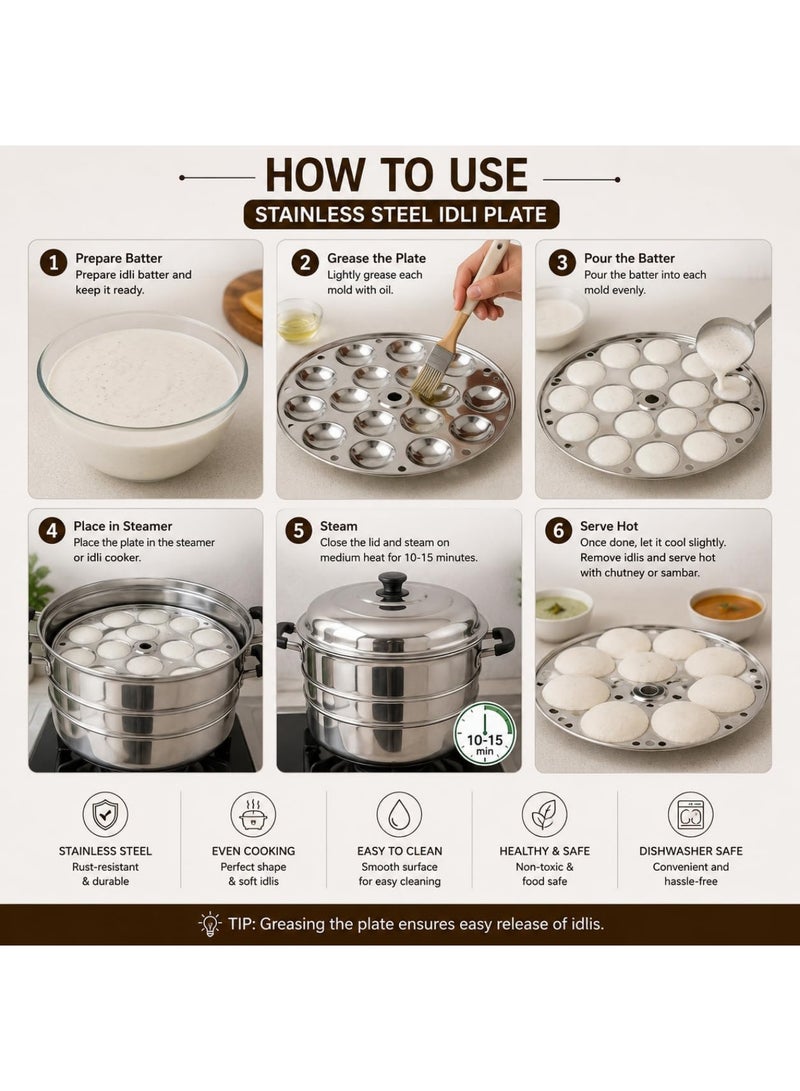 HOW TO USE

STAINLESS STEEL IDLI PLATE

1 Prepare Batter
Prepare idli batter and keep it ready.

2 Grease the Plate
Lightly grease each mold with oil.

3 Pour the Batter
Pour the batter into each mold evenly.

4 Place in Steamer
Place the plate in the steamer or idli cooker.

5 Steam
Close the lid and steam on medium heat for 10-15 minutes.

10-15 min

6 Serve Hot
Once done, let it cool slightly. Remove idlis and serve hot with chutney or sambar.

STAINLESS STEEL
Rust-resistant & durable

EVEN COOKING
Perfect shape & soft idlis

EASY TO CLEAN
Smooth surface for easy cleaning

HEALTHY & SAFE
Non-toxic & food safe

DISHWASHER SAFE
Convenient and hassle-free

TIP: Greasing the plate ensures easy release of idlis.