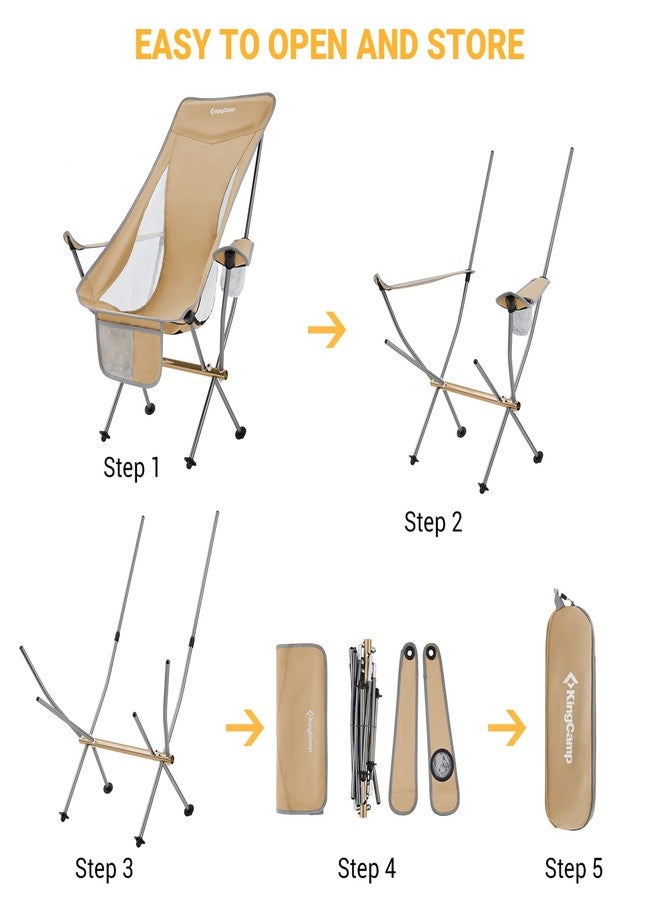 EASY TO OPEN AND STORE

KingCamp

Step 1

Step 2

Step 3

KingCamp

Step 4

KingCamp

Step 5