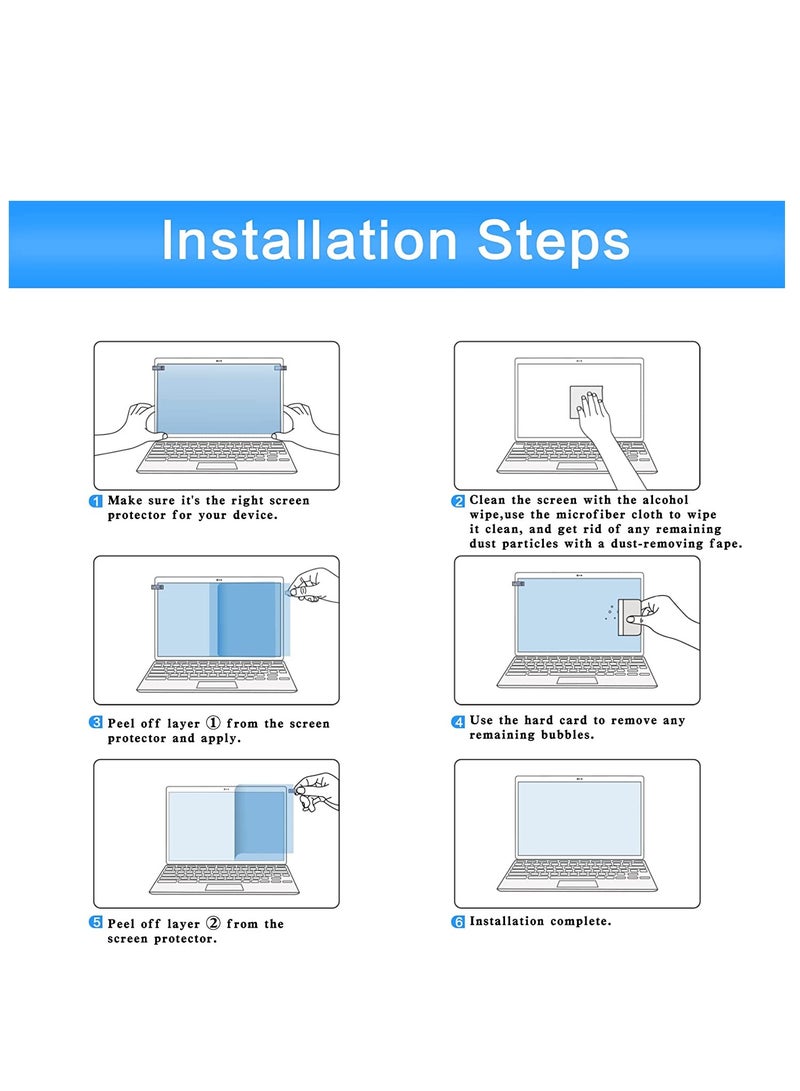 Installation Steps

1 Make sure it's the right screen protector for your device.

2 Clean the screen with the alcohol wipe,use the microfiber cloth to wipe it clean, and get rid of any remaining dust particles with a dust-removing fape.

3 Peel off layer ① from the screen protector and apply.

4 Use the hard card to remove any remaining bubbles.

5 Peel off layer ② from the screen protector.

6 Installation complete.