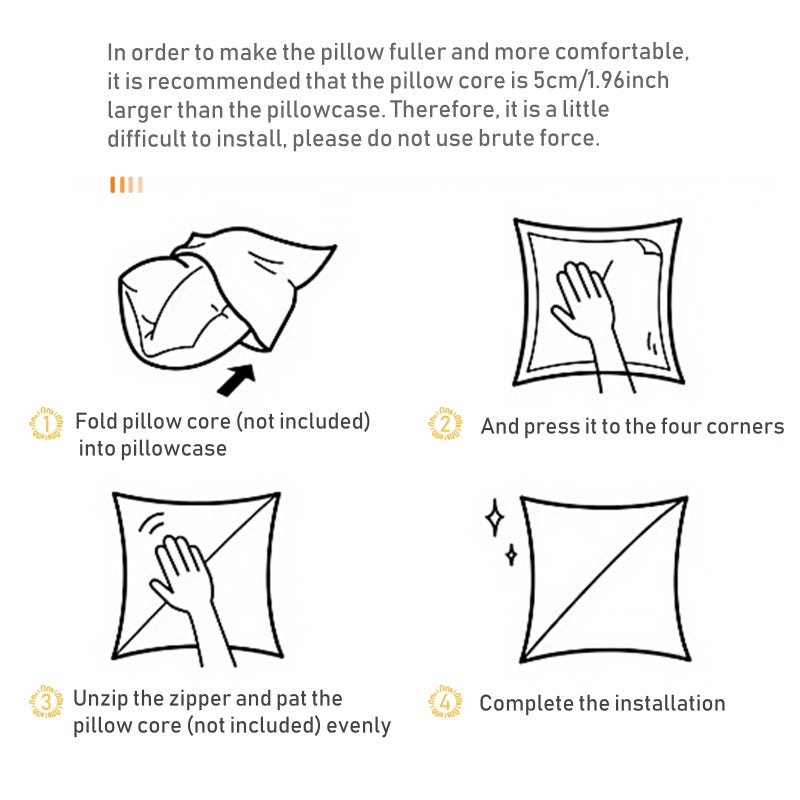 In order to make the pillow fuller and more comfortable, it is recommended that the pillow core is 5cm/1.96inch larger than the pillowcase. Therefore, it is a little difficult to install, please do not use brute force.

1 Fold pillow core (not included) into pillowcase

2 And press it to the four corners

3 Unzip the zipper and pat the pillow core (not included) evenly

4 Complete the installation