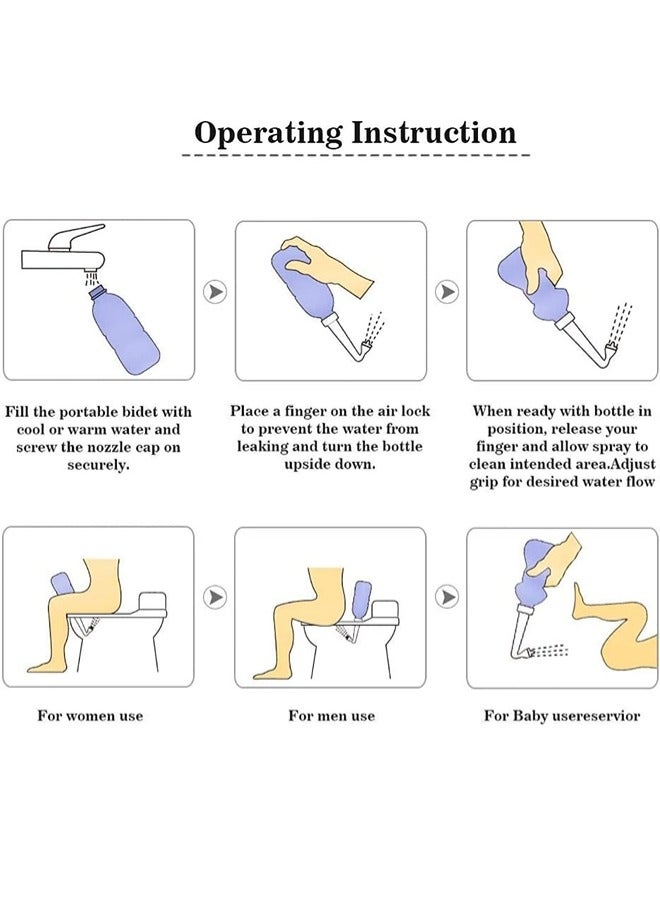 Operating Instruction

Fill the portable bidet with cool or warm water and screw the nozzle cap on securely.

Place a finger on the air lock to prevent the water from leaking and turn the bottle upside down.

When ready with bottle in position, release your finger and allow spray to clean intended area.Adjust grip for desired water flow

For women use

For men use

For Baby usereservior