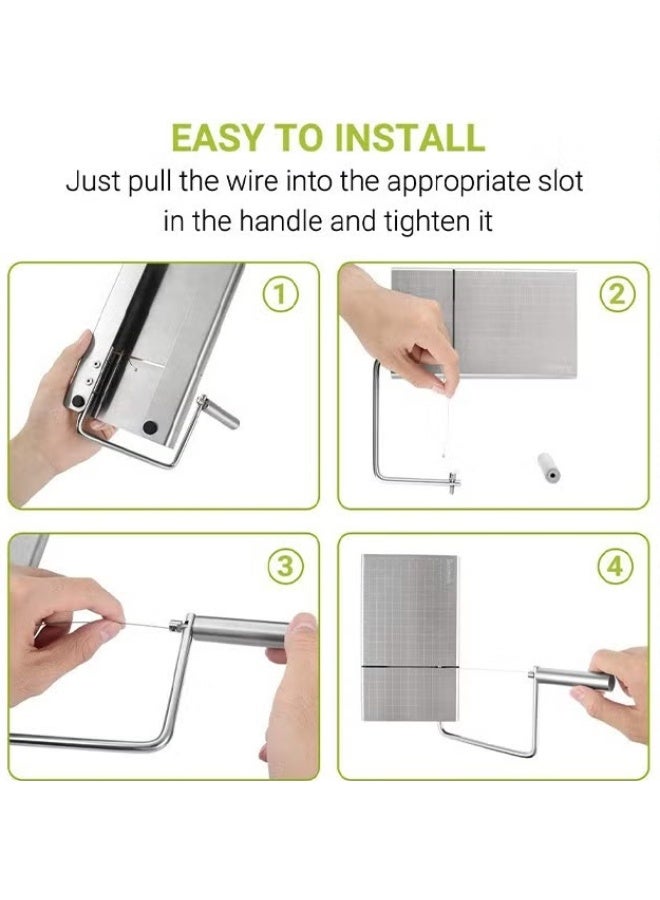 EASY TO INSTALL
Just pull the wire into the appropriate slot in the handle and tighten it

①

②

③

④