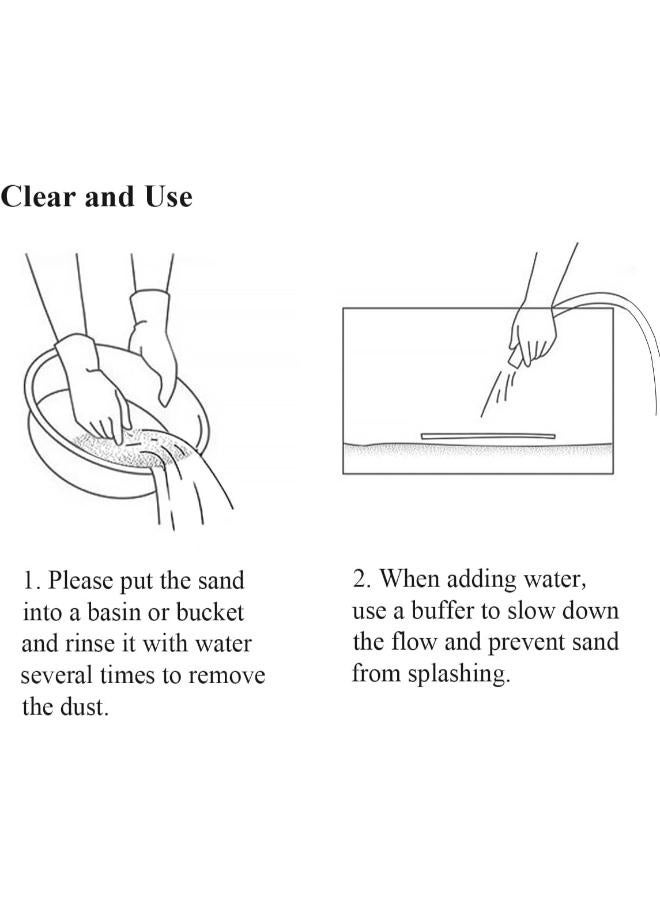 Clear and Use

1. Please put the sand into a basin or bucket and rinse it with water several times to remove the dust.

2. When adding water, use a buffer to slow down the flow and prevent sand from splashing.