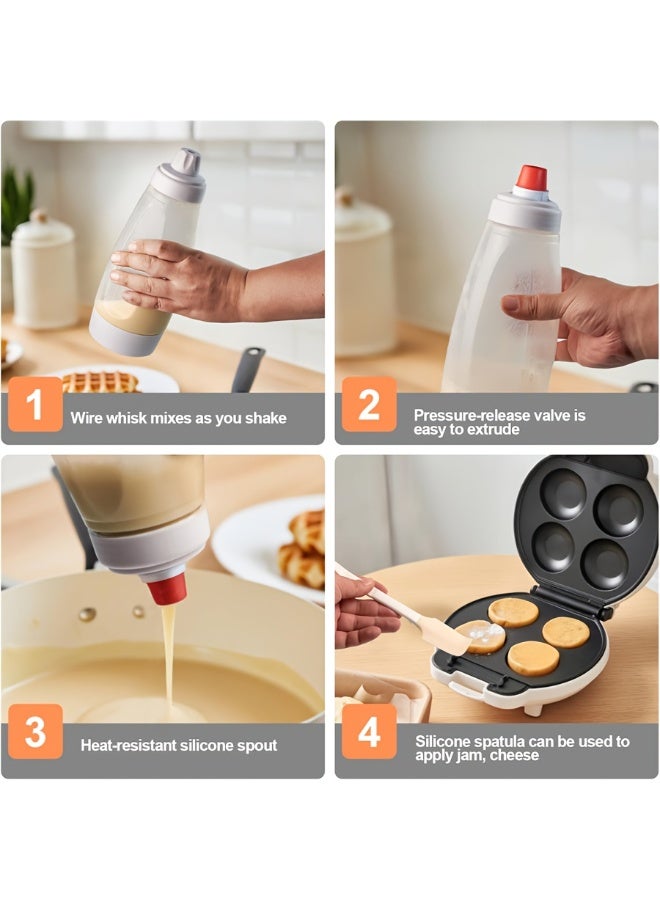 1
Wire whisk mixes as you shake

2
Pressure-release valve is easy to extrude

3
Heat-resistant silicone spout

4
Silicone spatula can be used to apply jam, cheese