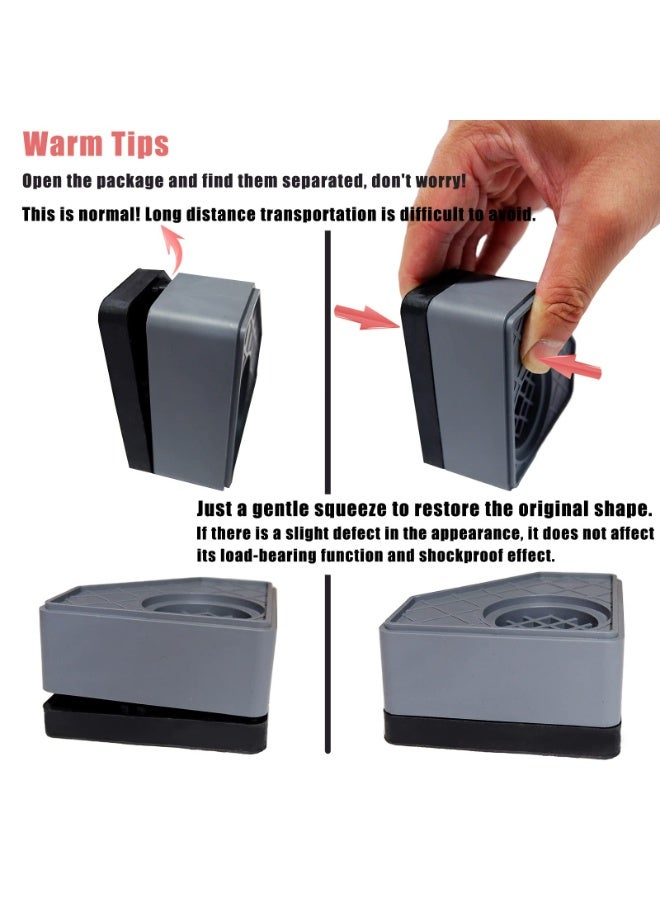 Warm Tips

Open the package and find them separated, don't worry!

This is normal! Long distance transportation is difficult to avoid.

Just a gentle squeeze to restore the original shape.

If there is a slight defect in the appearance, it does not affect its load-bearing function and shockproof effect.