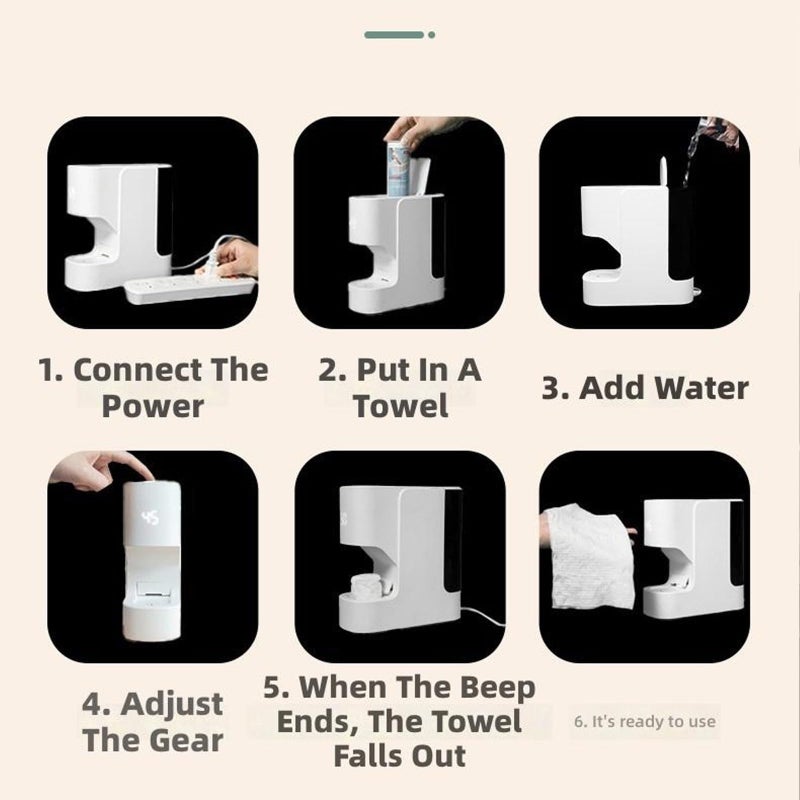 1. Connect The Power

2. Put In A Towel

3. Add Water

45

4. Adjust The Gear

5. When The Beep Ends, The Towel Falls Out

6. It's ready to use