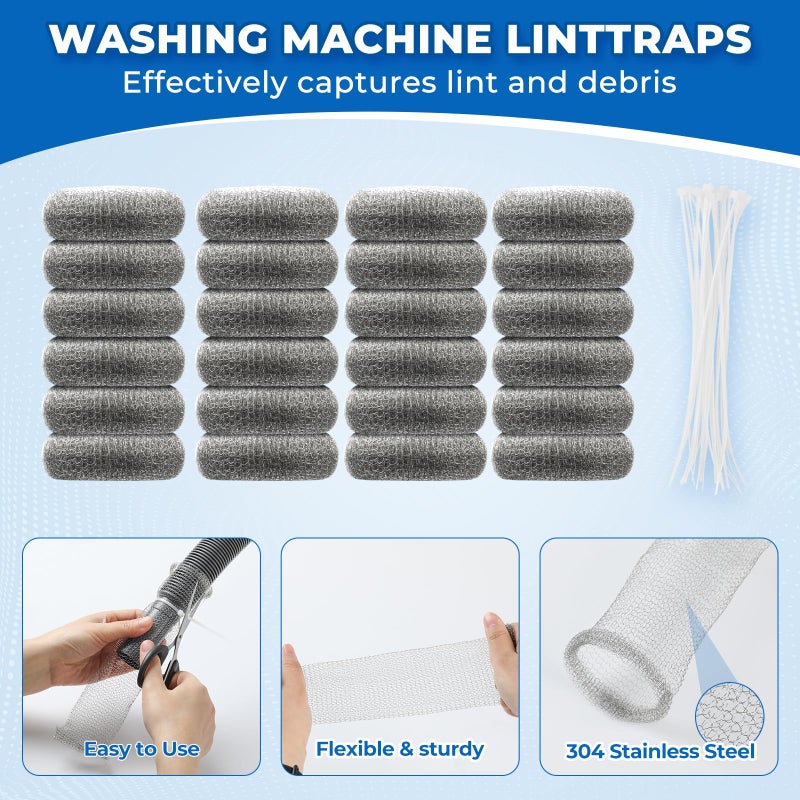 WASHING MACHINE LINTTRAPS
Effectively captures lint and debris

Easy to Use

Flexible & sturdy

304 Stainless Steel