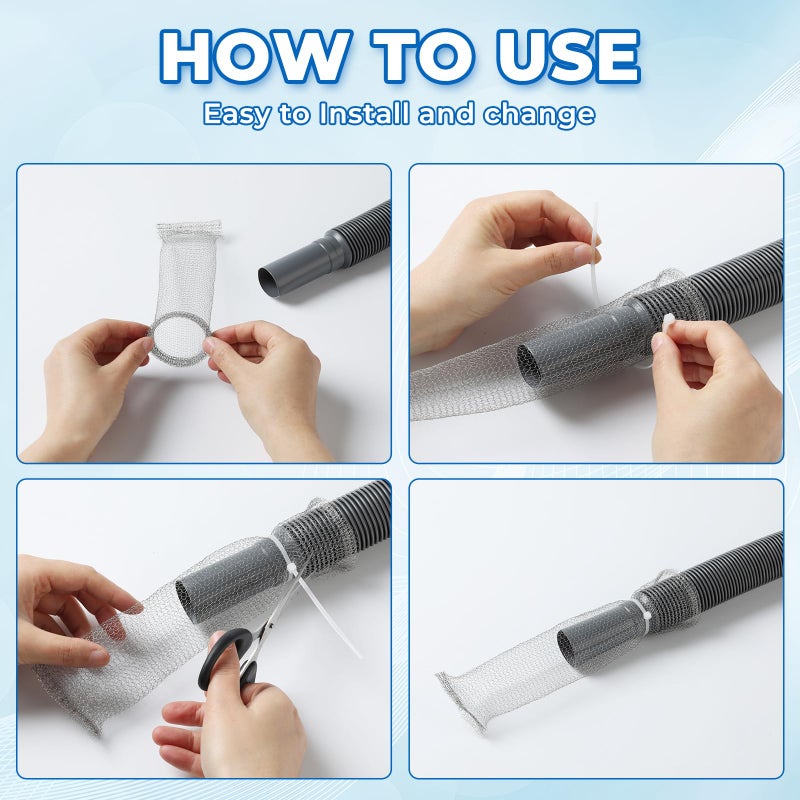 HOW TO USE
Easy to Install and change