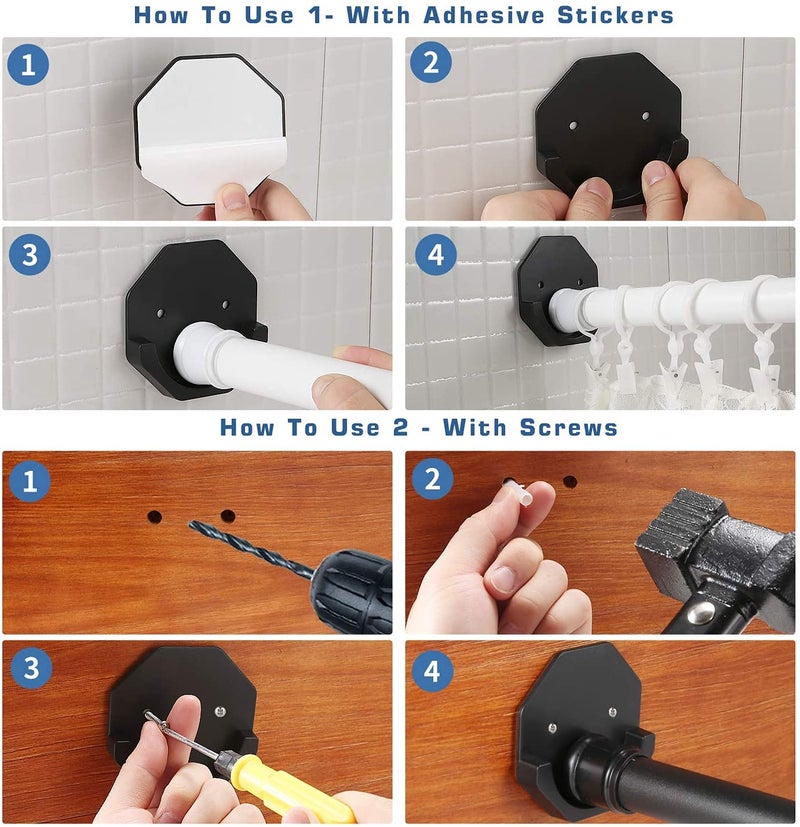 How To Use 1- With Adhesive Stickers

1

2

3

4

How To Use 2 - With Screws

1

2

3

4