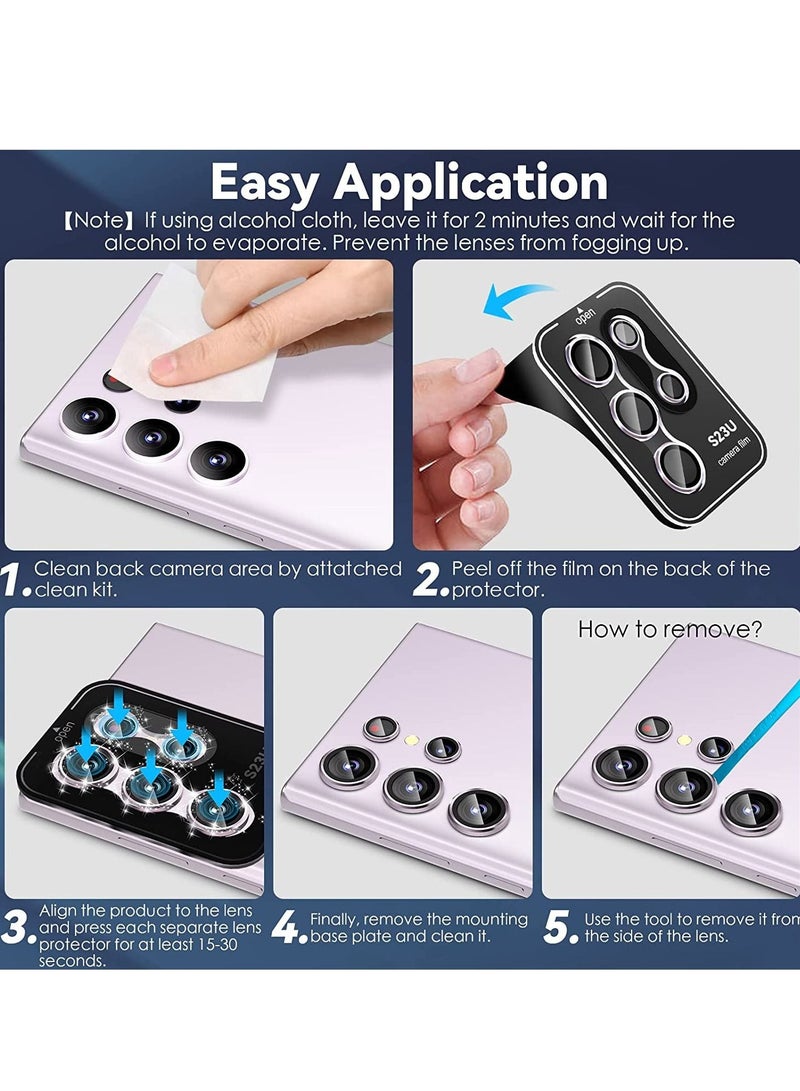 Easy Application

【Note】If using alcohol cloth, leave it for 2 minutes and wait for the alcohol to evaporate. Prevent the lenses from fogging up.

open
S23U
camera film

1. Clean back camera area by attatched clean kit.

2. Peel off the film on the back of the protector.

open
S23U

How to remove?

3. Align the product to the lens and press each separate lens protector for at least 15-30 seconds.

4. Finally, remove the mounting base plate and clean it.

5. Use the tool to remove it from the side of the lens.