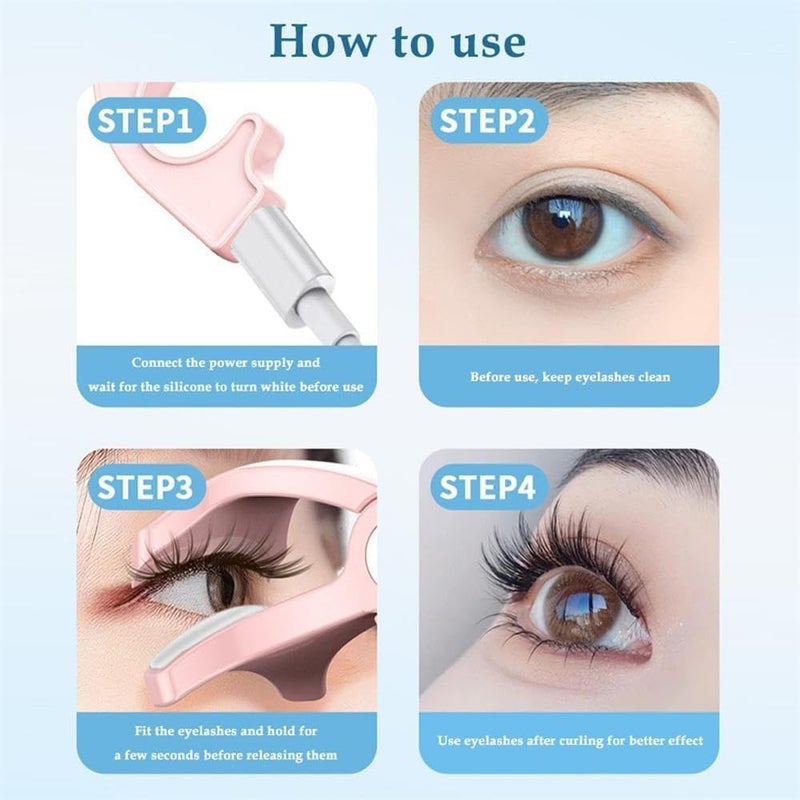 How to use

STEP1

Connect the power supply and wait for the silicone to turn white before use

STEP2

Before use, keep eyelashes clean

STEP3

Fit the eyelashes and hold for a few seconds before releasing them

STEP4

Use eyelashes after curling for better effect