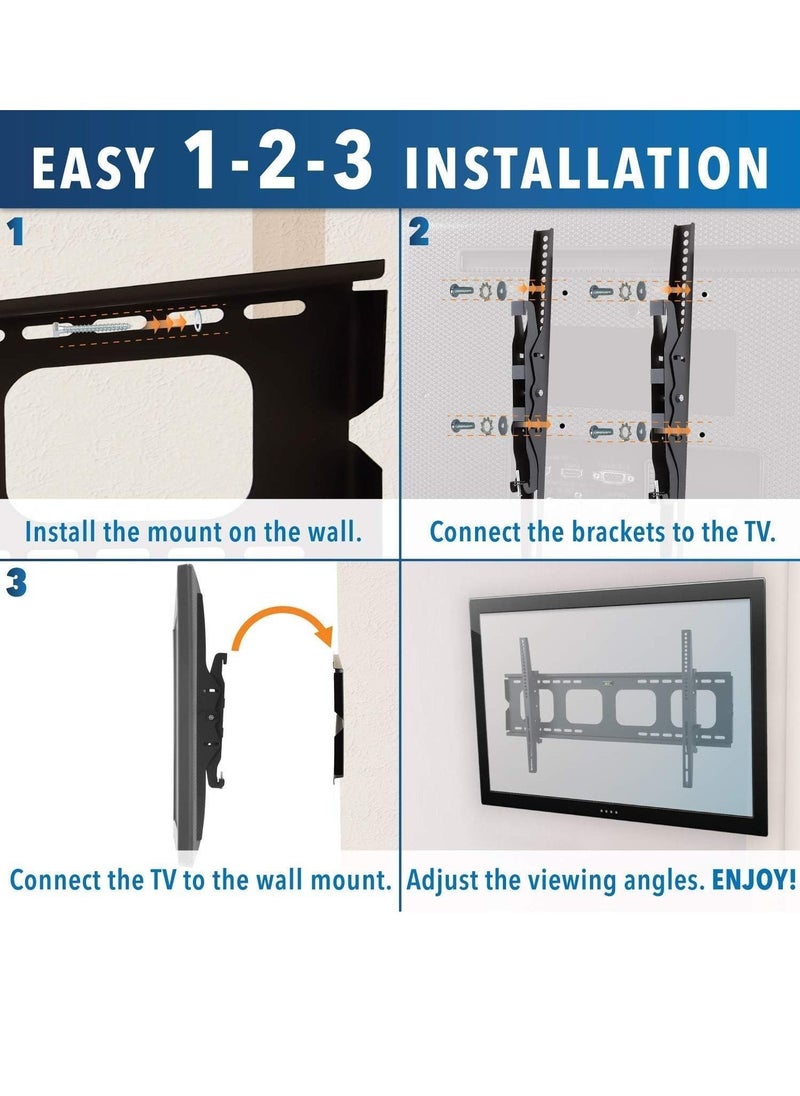 EASY 1-2-3 INSTALLATION

1

Install the mount on the wall.

2

Connect the brackets to the TV.

3

Connect the TV to the wall mount.

Adjust the viewing angles. ENJOY!