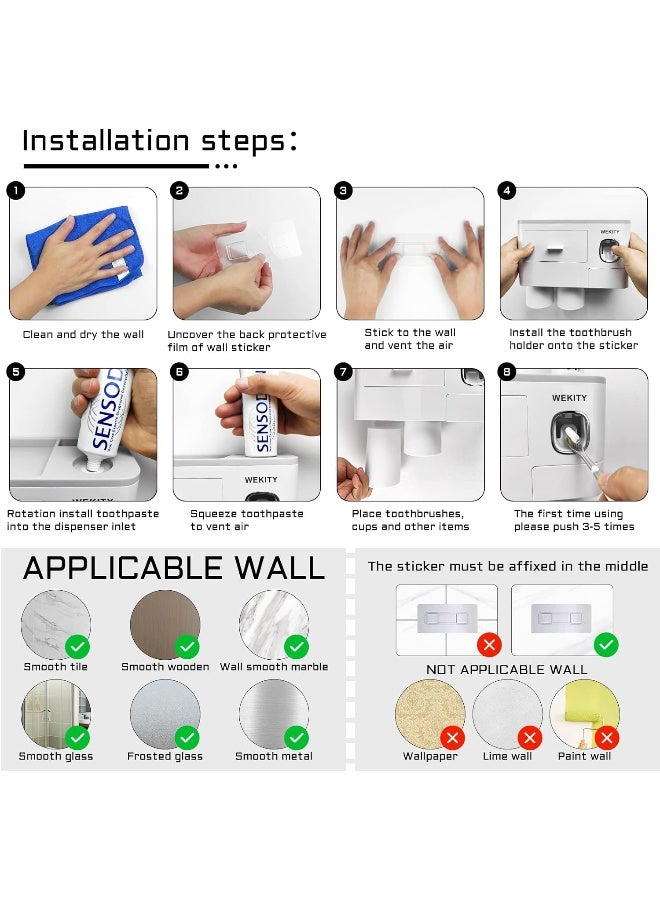 Installation steps:

1
Clean and dry the wall

2
Uncover the back protective film of wall sticker

3
Stick to the wall and vent the air

4
WEKITY
Install the toothbrush holder onto the sticker

5
SENSOD
WEKITY
Rotation install toothpaste into the dispenser inlet

6
SENSOD
WEKITY
Squeeze toothpaste to vent air

7
Place toothbrushes, cups and other items

8
WEKITY
The first time using please push 3-5 times

APPLICABLE WALL

Smooth tile
Smooth wooden
Wall smooth marble
Smooth glass
Frosted glass
Smooth metal

The sticker must be affixed in the middle

NOT APPLICABLE WALL

Wallpaper
Lime wall
Paint wall