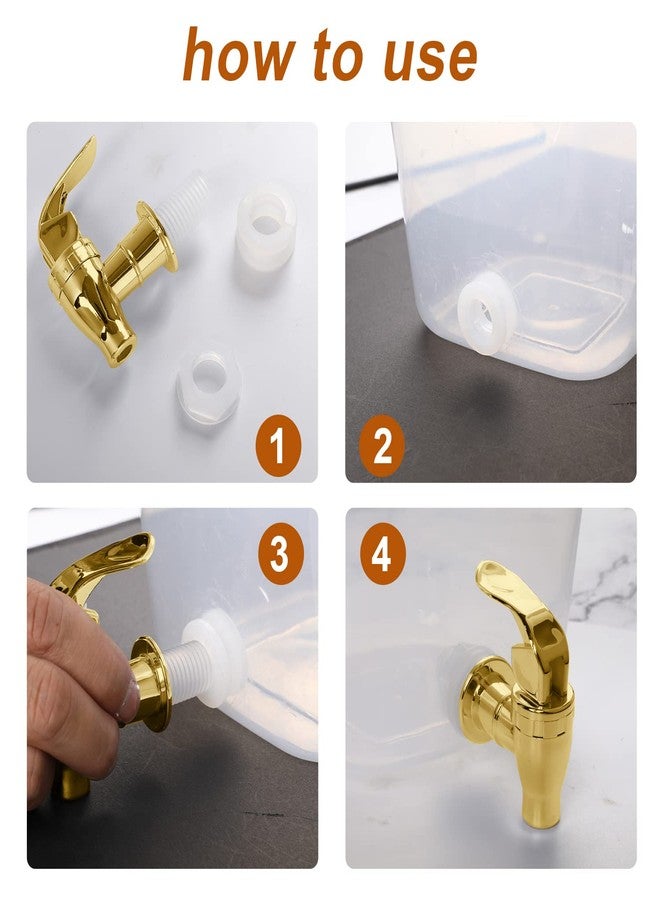 how to use

1

2

3

4