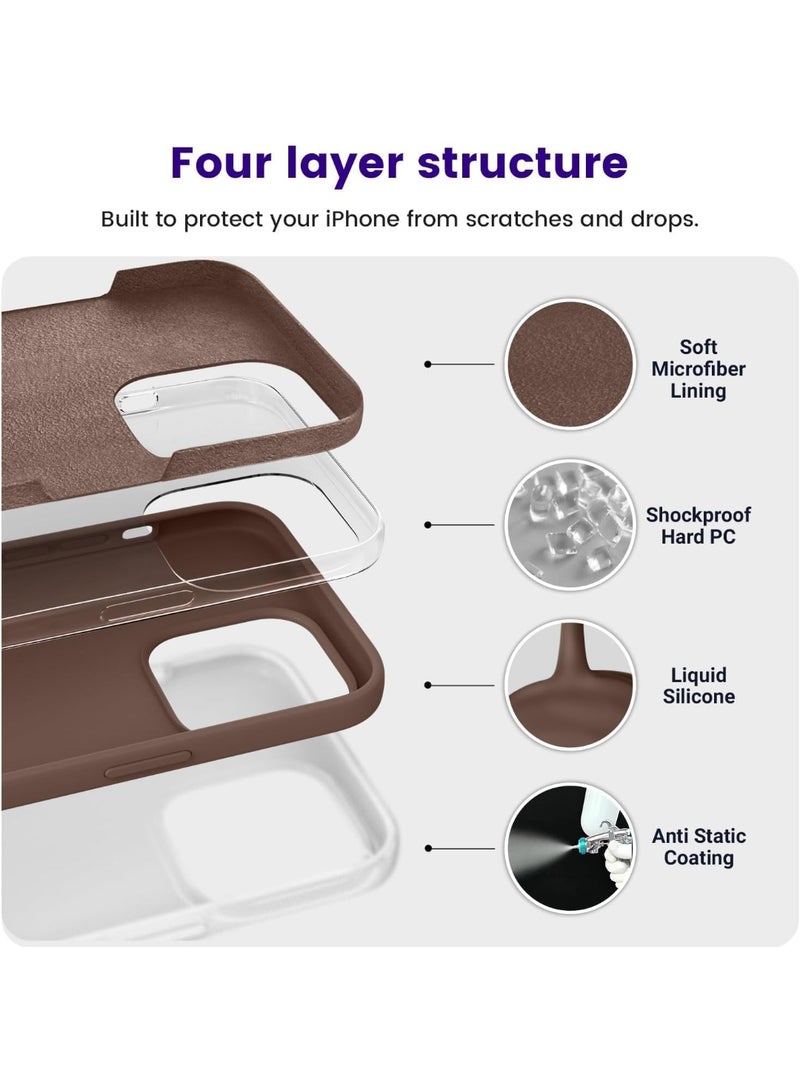 Four layer structure

Built to protect your iPhone from scratches and drops.

Soft Microfiber Lining

Shockproof Hard PC

Liquid Silicone

Anti Static Coating