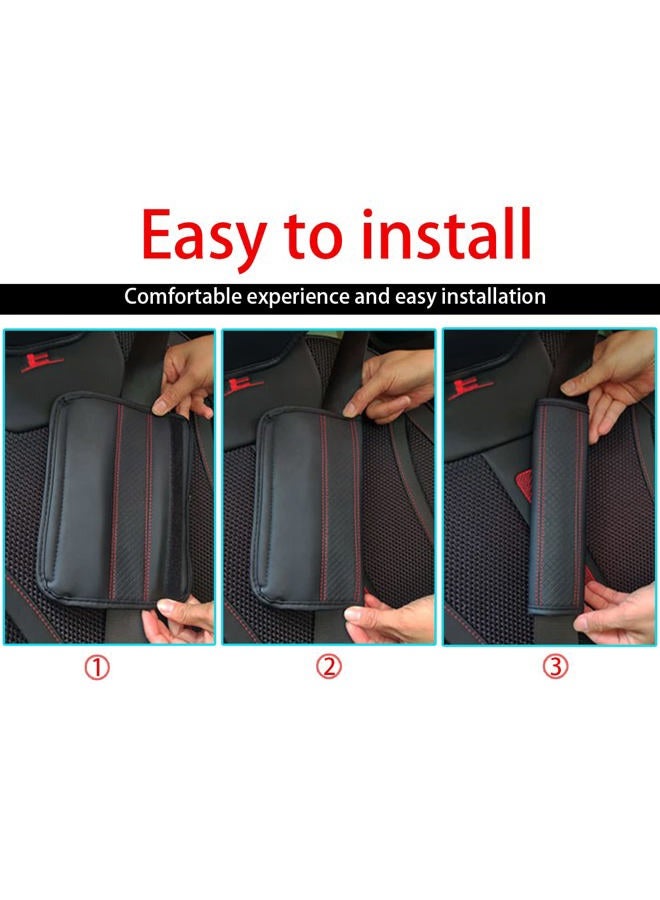 Easy to install

Comfortable experience and easy installation

①

②

③