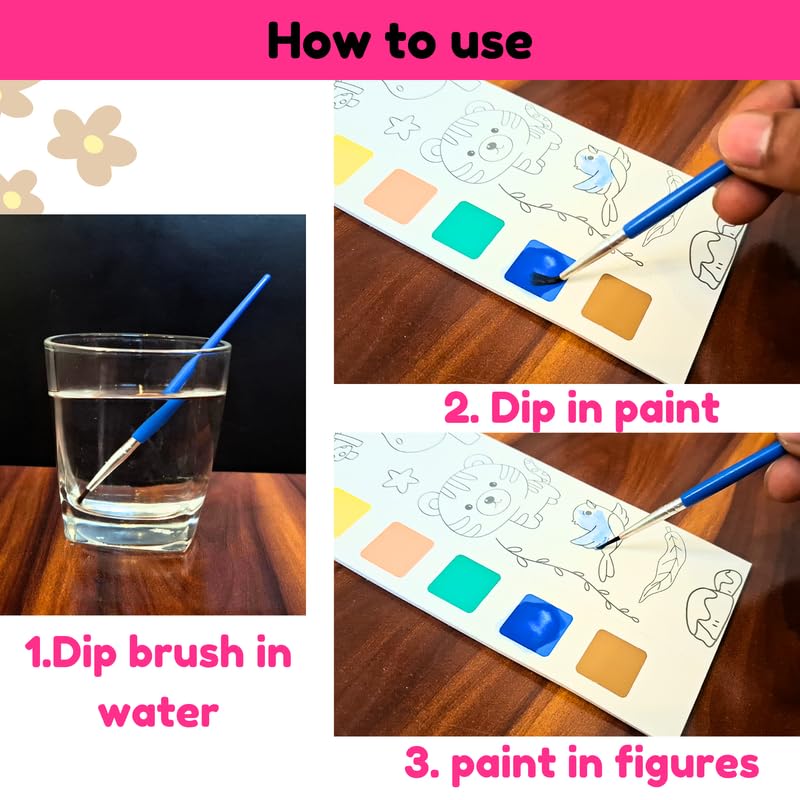 How to use

1.Dip brush in water

2. Dip in paint

3. paint in figures