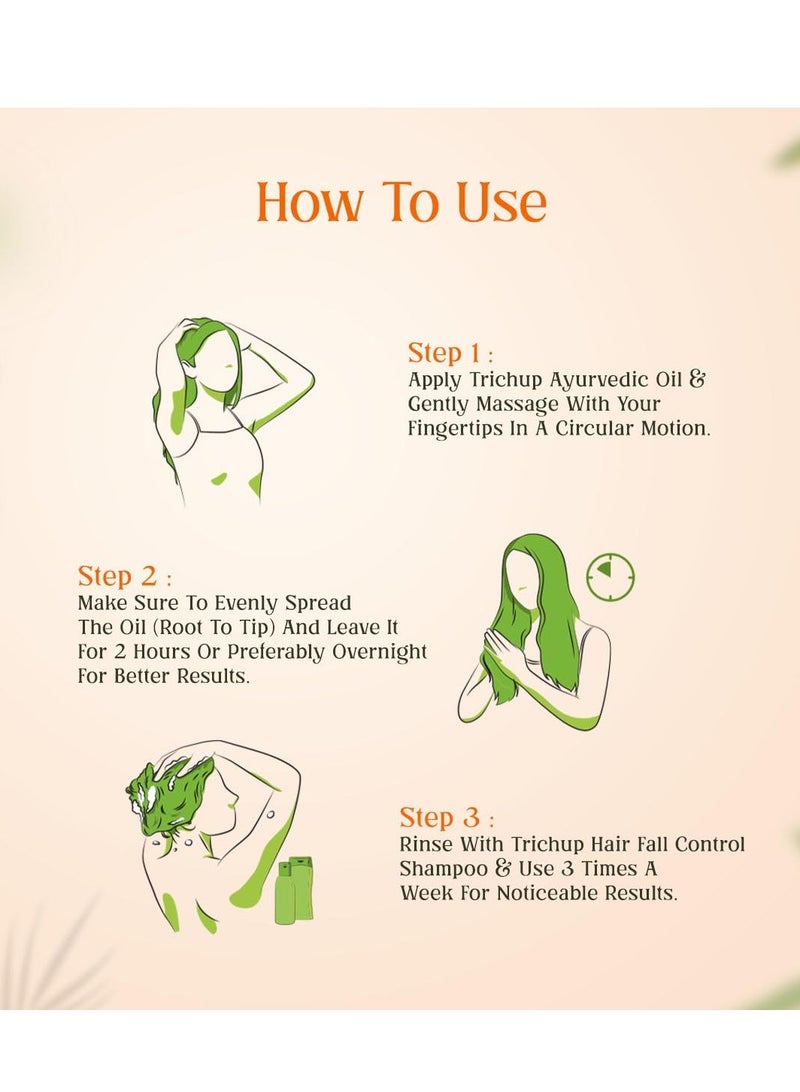 How To Use

Step 1 :
Apply Trichup Ayurvedic Oil & Gently Massage With Your Fingertips In A Circular Motion.

Step 2 :
Make Sure To Evenly Spread The Oil (Root To Tip) And Leave It For 2 Hours Or Preferably Overnight For Better Results.

Step 3 :
Rinse With Trichup Hair Fall Control Shampoo & Use 3 Times A Week For Noticeable Results.