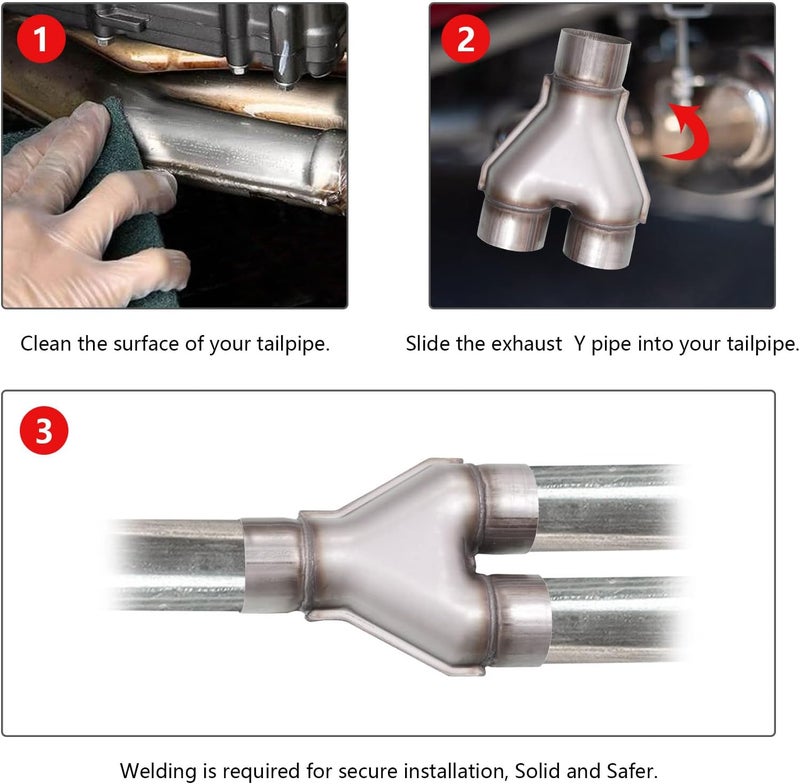 1

Clean the surface of your tailpipe.

2

Slide the exhaust  Y pipe into your tailpipe.

3

Welding is required for secure installation, Solid and Safer.