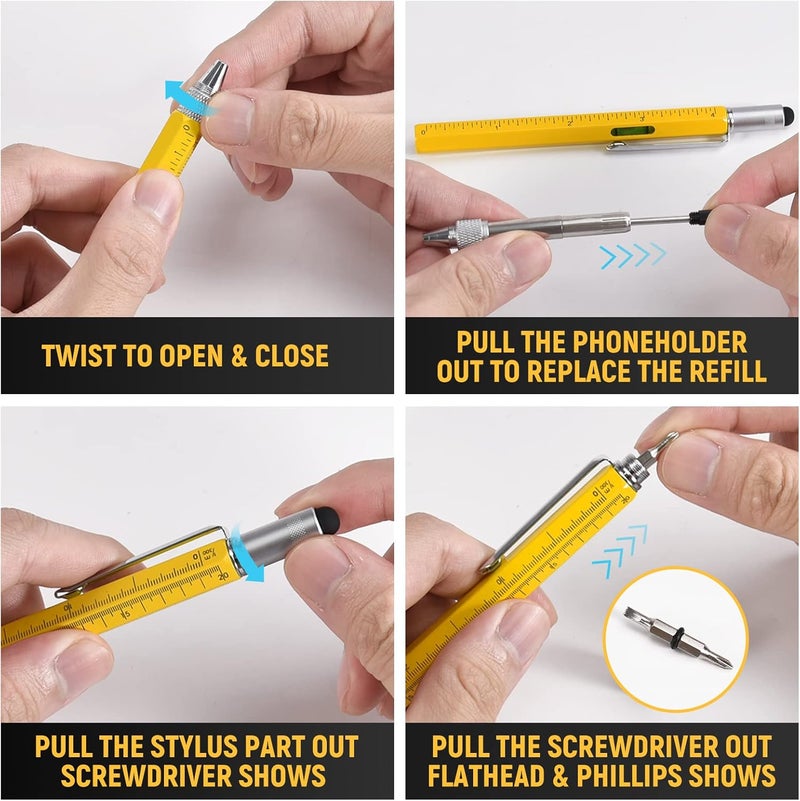 TWIST TO OPEN & CLOSE

PULL THE PHONEHOLDER OUT TO REPLACE THE REFILL

PULL THE STYLUS PART OUT SCREWDRIVER SHOWS

PULL THE SCREWDRIVER OUT FLATHEAD & PHILLIPS SHOWS