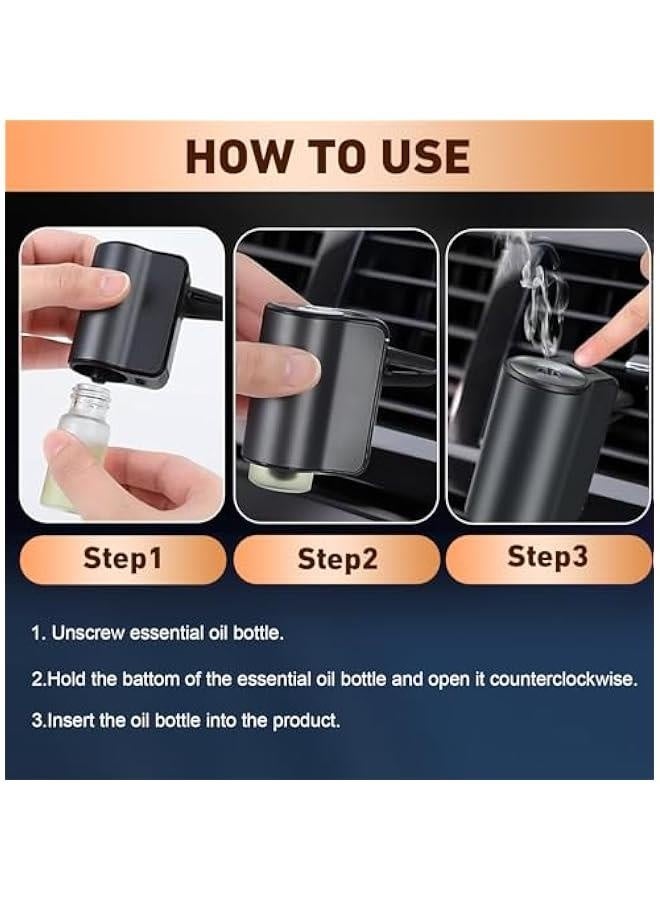 HOW TO USE

Step1

Step2

Step3

1. Unscrew essential oil bottle.

2.Hold the battom of the essential oil bottle and open it counterclockwise.

3.Insert the oil bottle into the product.