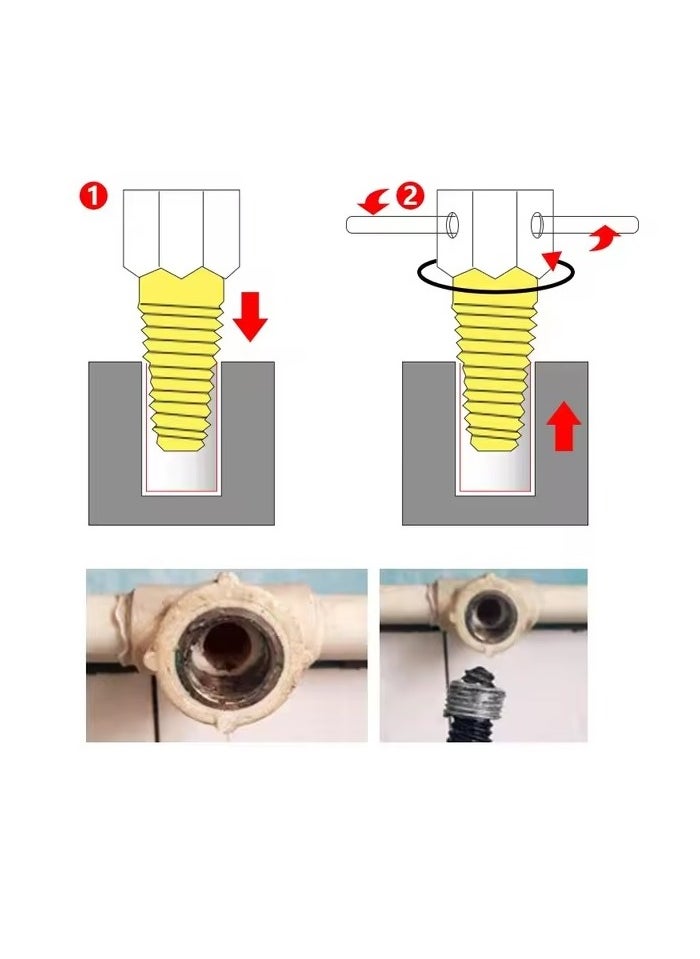 1

2