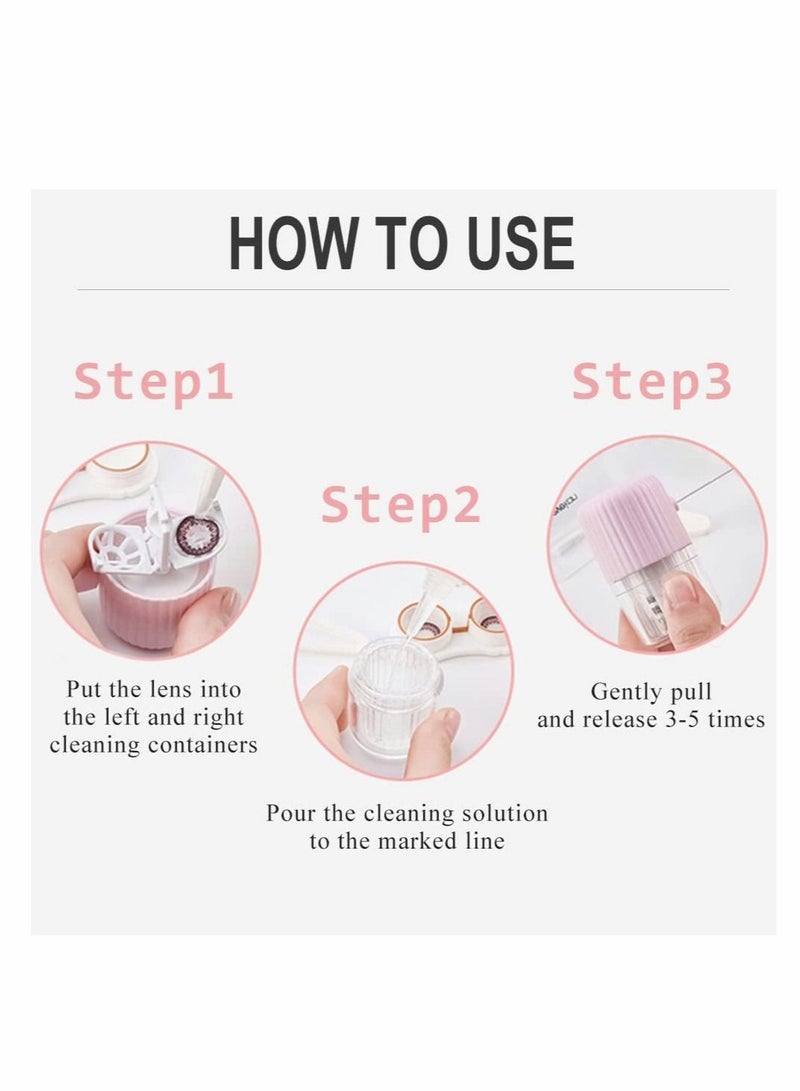 HOW TO USE

Step1

Put the lens into the left and right cleaning containers

Step2

Pour the cleaning solution to the marked line

Step3

Gently pull and release 3-5 times