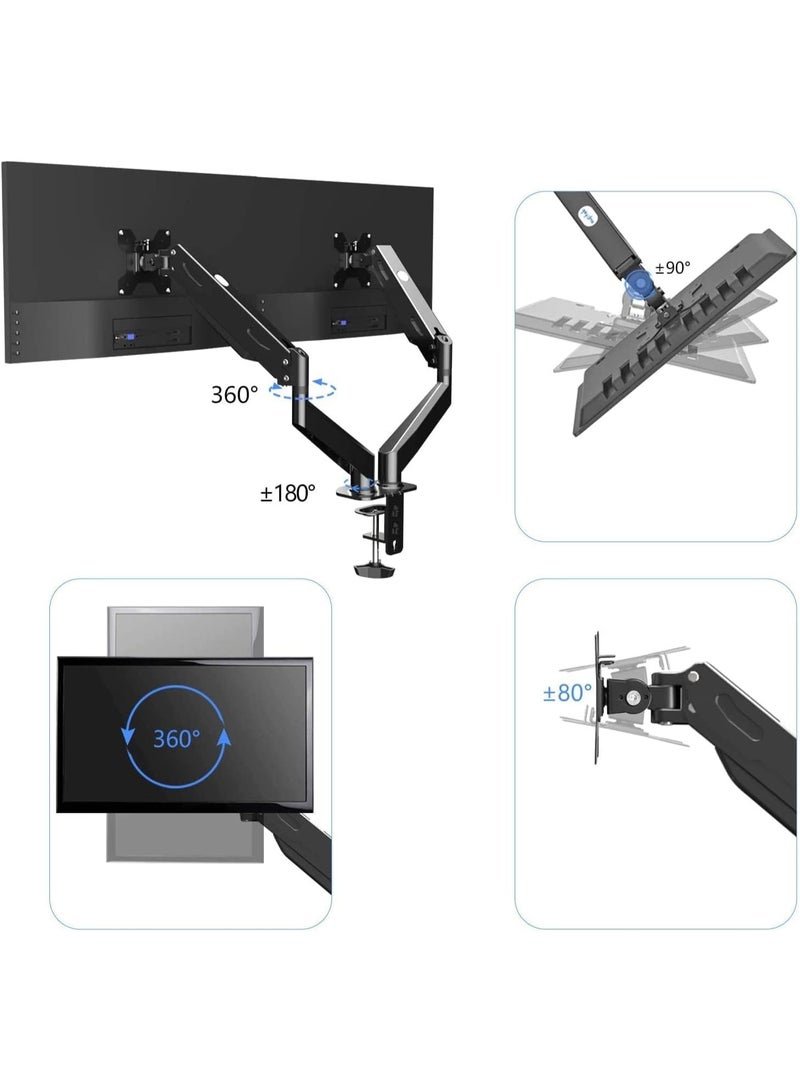 360°

±180°

±90°

360°

±80°