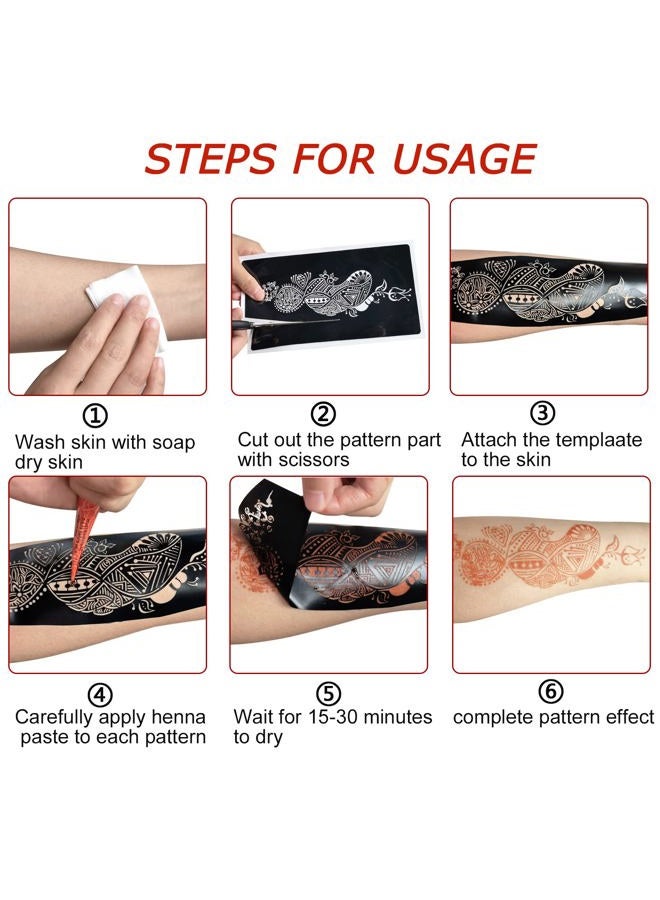 STEPS FOR USAGE

①
Wash skin with soap dry skin

②
Cut out the pattern part with scissors

③
Attach the templaate to the skin

④
Carefully apply henna paste to each pattern

⑤
Wait for 15-30 minutes to dry

⑥
complete pattern effect