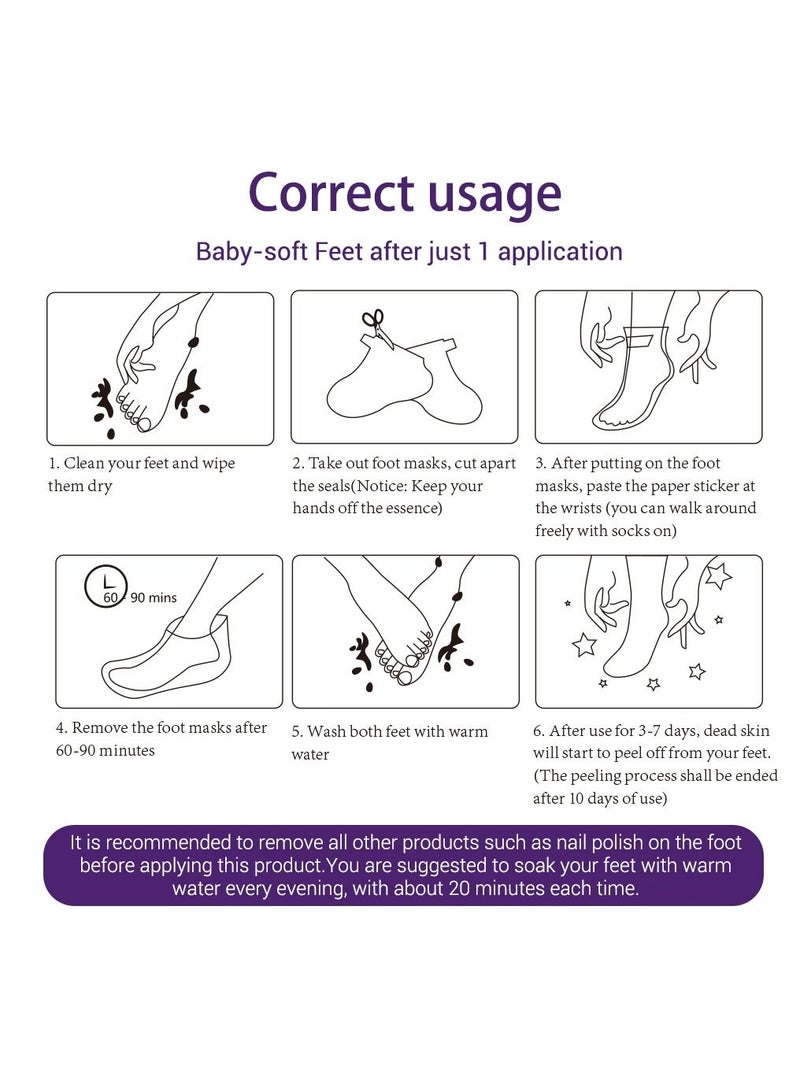 Correct usage

Baby-soft Feet after just 1 application

1. Clean your feet and wipe them dry

2. Take out foot masks, cut apart the seals(Notice: Keep your hands off the essence)

3. After putting on the foot masks, paste the paper sticker at the wrists (you can walk around freely with socks on)

60 90 mins

4. Remove the foot masks after 60-90 minutes

5. Wash both feet with warm water

6. After use for 3-7 days, dead skin will start to peel off from your feet. (The peeling process shall be ended after 10 days of use)

It is recommended to remove all other products such as nail polish on the foot before applying this product.You are suggested to soak your feet with warm water every evening, with about 20 minutes each time.