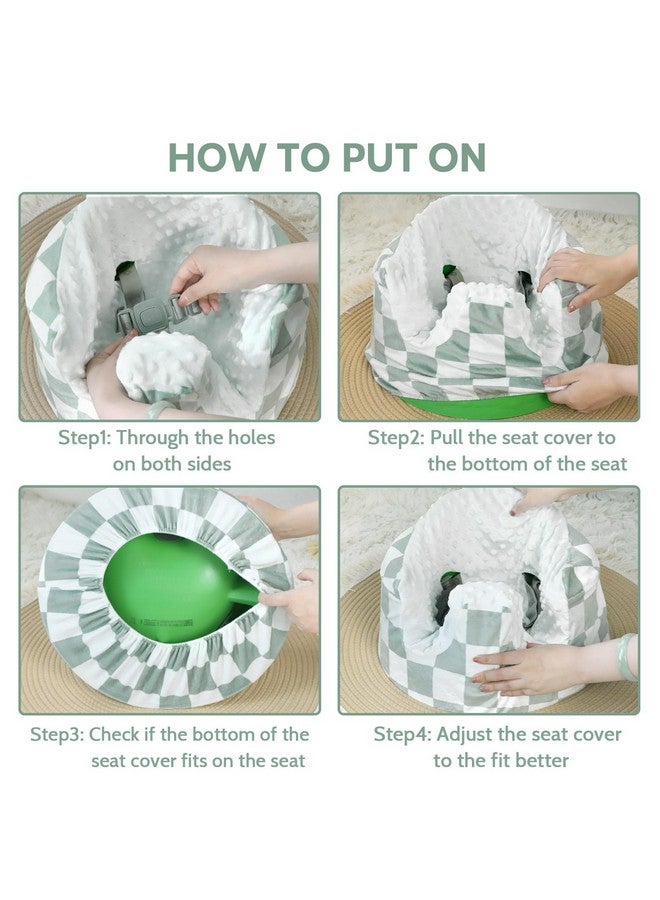 HOW TO PUT ON

Step1: Through the holes on both sides

Step2: Pull the seat cover to the bottom of the seat

Step3: Check if the bottom of the seat cover fits on the seat

Step4: Adjust the seat cover to the fit better