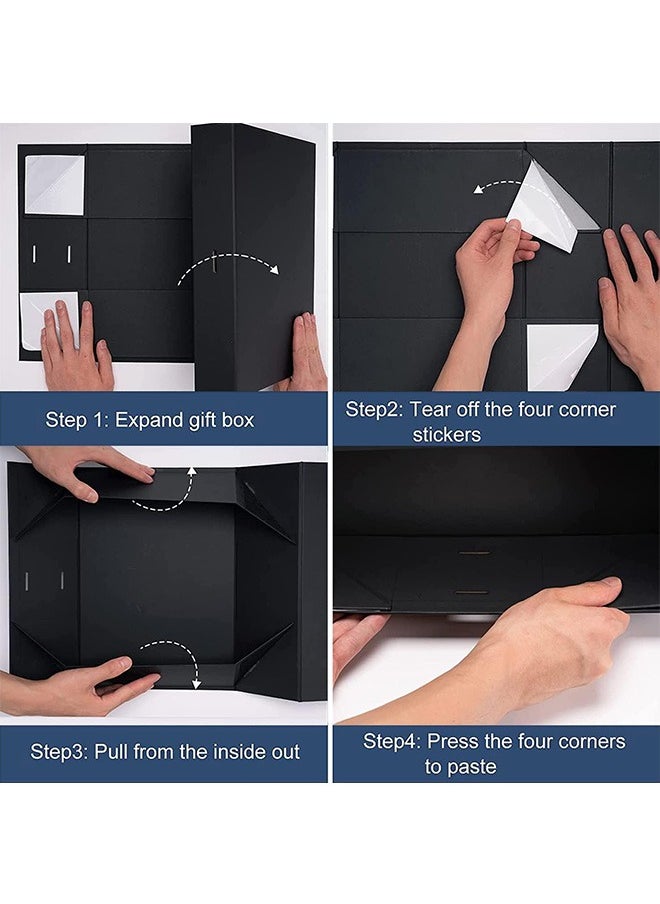 Step 1: Expand gift box

Step2: Tear off the four corner stickers

Step3: Pull from the inside out

Step4: Press the four corners to paste