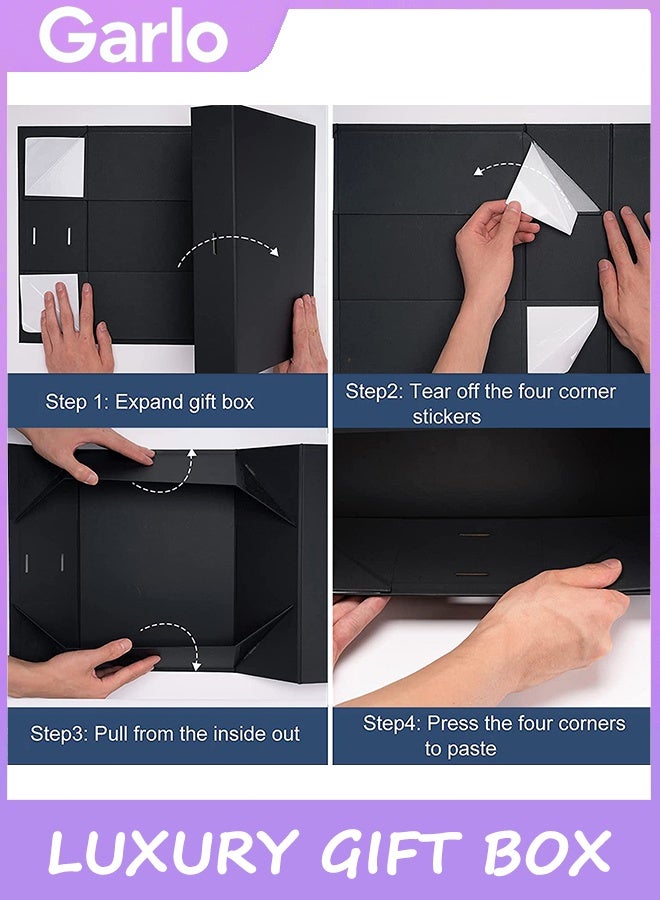 Garlo

Step 1: Expand gift box

Step2: Tear off the four corner stickers

Step3: Pull from the inside out

Step4: Press the four corners to paste

LUXURY GIFT BOX