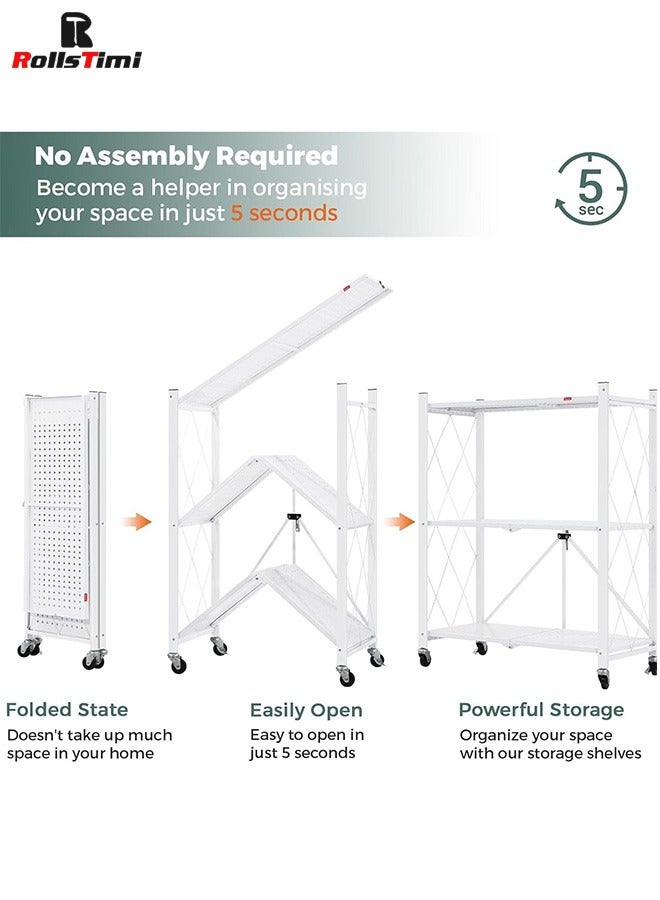 RollsTimi

No Assembly Required
Become a helper in organising your space in just 5 seconds

5 sec

Folded State
Doesn't take up much space in your home

Easily Open
Easy to open in just 5 seconds

Powerful Storage
Organize your space with our storage shelves