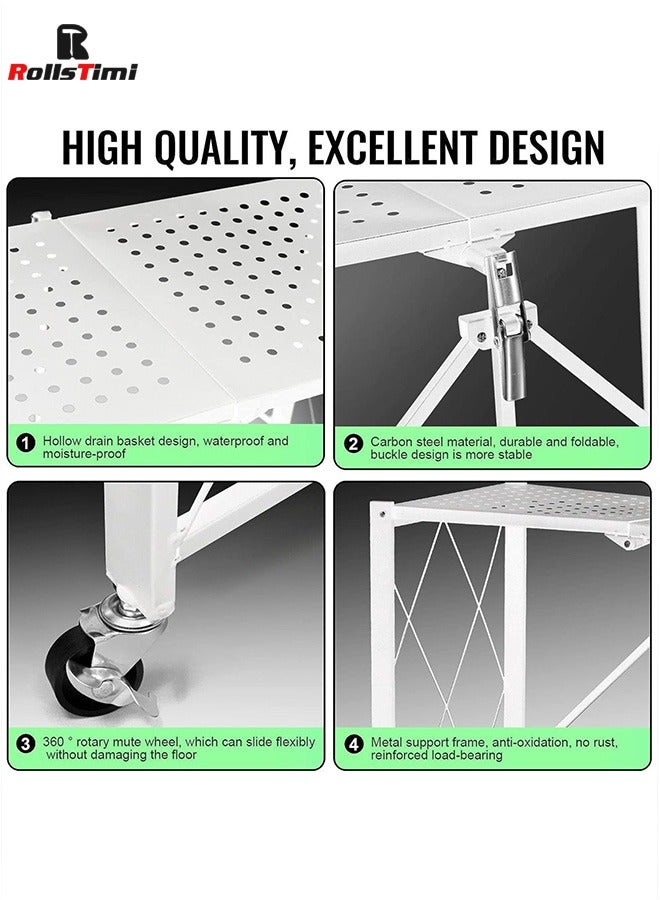 RollsTimi

HIGH QUALITY, EXCELLENT DESIGN

1 Hollow drain basket design, waterproof and moisture-proof

2 Carbon steel material, durable and foldable, buckle design is more stable

3 360 ° rotary mute wheel, which can slide flexibly without damaging the floor

4 Metal support frame, anti-oxidation, no rust, reinforced load-bearing