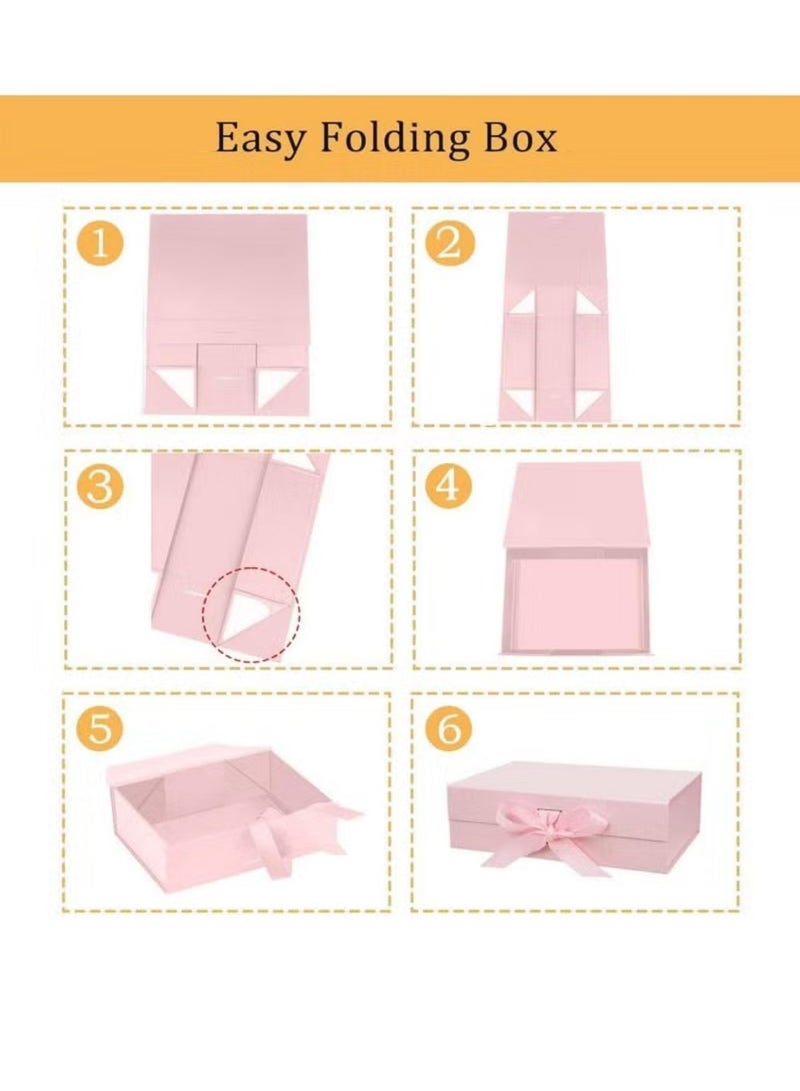 Easy Folding Box

1

2

3

4

5

6