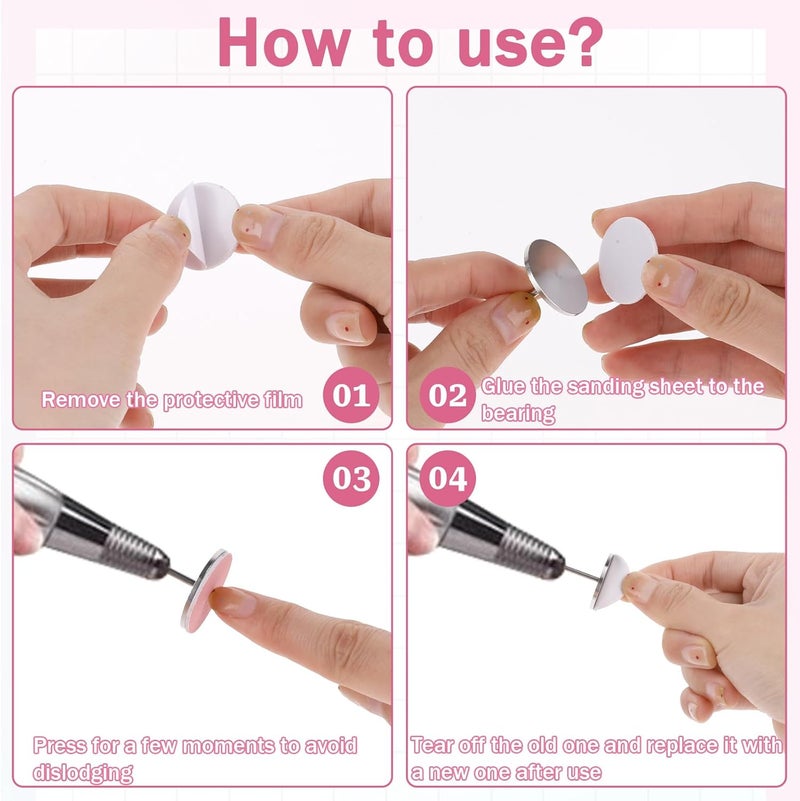 How to use?

Remove the protective film

01

02

Glue the sanding sheet to the bearing

03

Press for a few moments to avoid dislodging

04

Tear off the old one and replace it with a new one after use