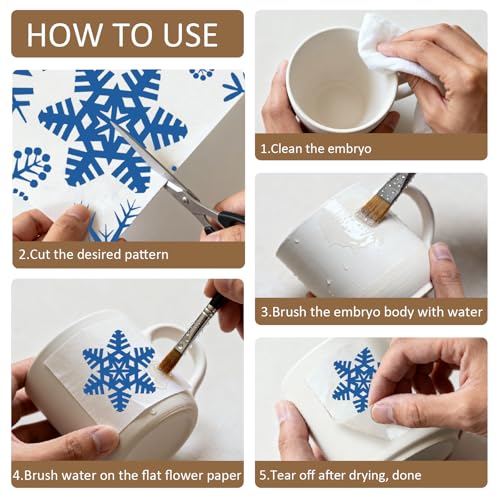 HOW TO USE

2.Cut the desired pattern

4.Brush water on the flat flower paper

1.Clean the embryo

3.Brush the embryo body with water

5.Tear off after drying, done