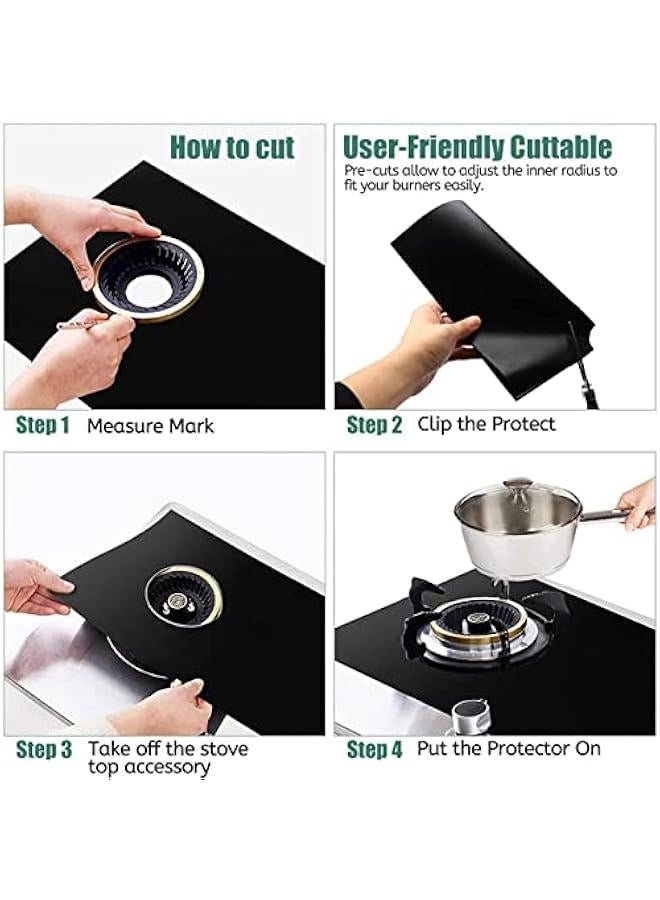 How to cut

User-Friendly Cuttable

Pre-cuts allow to adjust the inner radius to fit your burners easily.

Step 1 Measure Mark

Step 2 Clip the Protect

Step 3 Take off the stove top accessory

Step 4 Put the Protector On