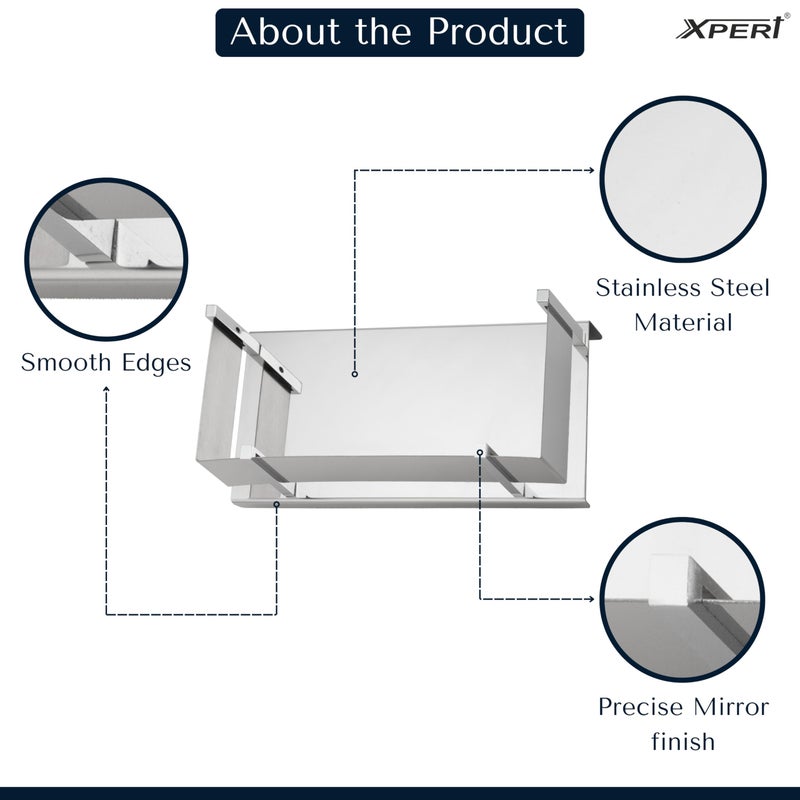 About the Product

XPERT®

Smooth Edges

Stainless Steel Material

Precise Mirror finish