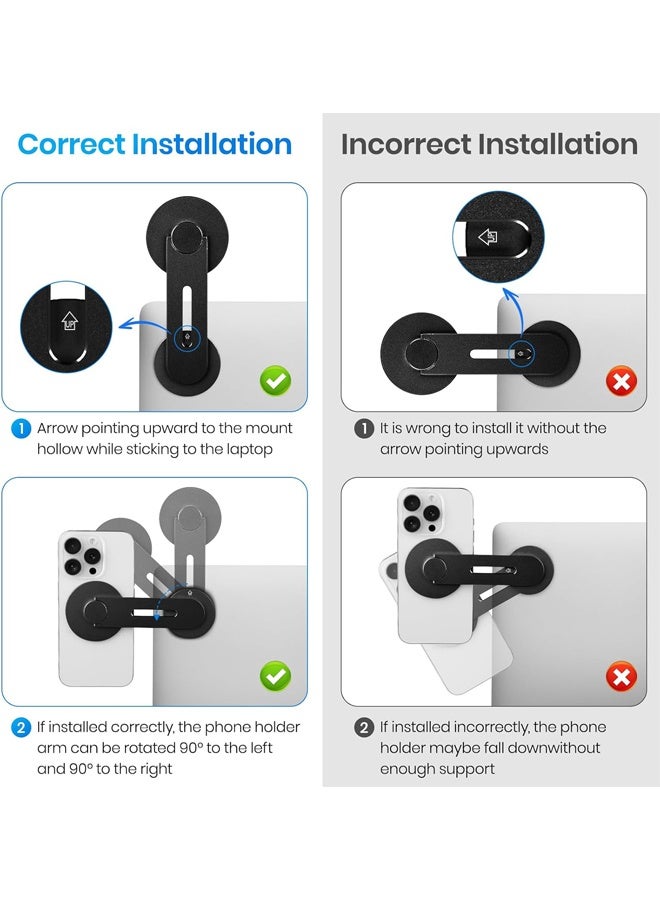 Correct Installation

UP

1 Arrow pointing upward to the mount hollow while sticking to the laptop

2 If installed correctly, the phone holder arm can be rotated 90° to the left and 90° to the right

Incorrect Installation

UP

1 It is wrong to install it without the arrow pointing upwards

2 If installed incorrectly, the phone holder maybe fall downwithout enough support